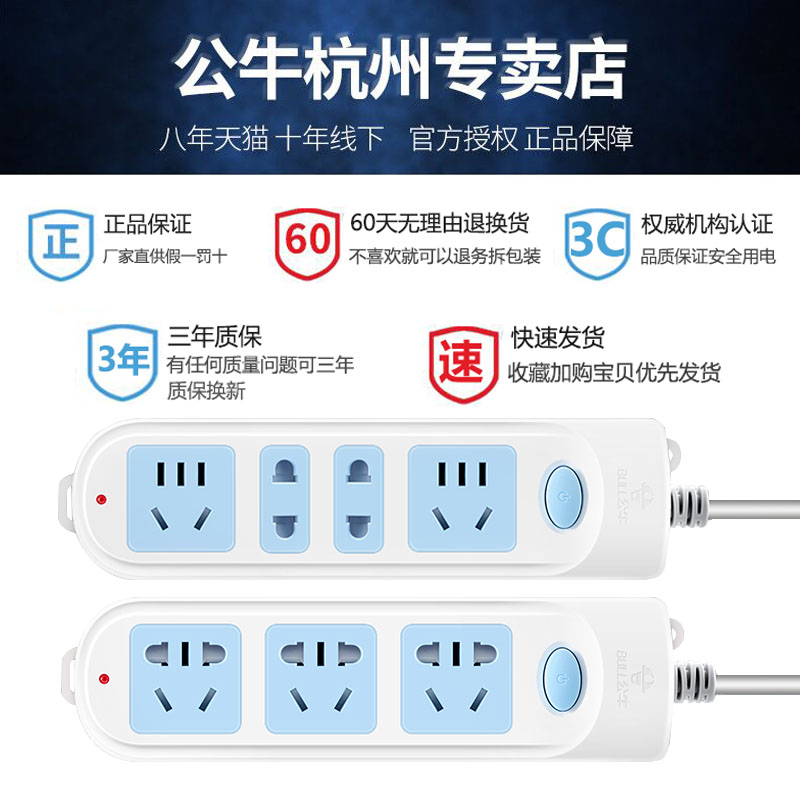 公牛杭州专卖店
八年天猫 十年线下 官方授权 正品保障

正
正品保证
厂家直供假一罚十

60
60天无理由退换货
不喜欢就可以退务拆包装

3C
权威机构认证
品质保证安全用电

3年
三年质保
有任何质量问题可三年质保换新

速
快速发货
收藏加购宝贝优先发货

BULL公牛

BULL公牛