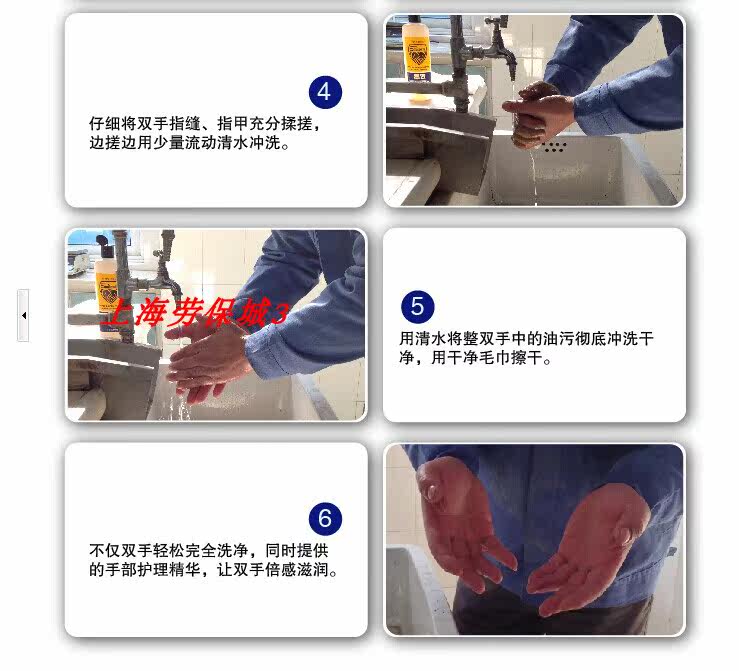 4

仔细将双手指缝、指甲充分揉搓，边搓边用少量流动清水冲洗。

上海劳保城3

5

用清水将整双手中的油污彻底冲洗干净，用干净毛巾擦干。

6

不仅双手轻松完全洗净，同时提供的手部护理精华，让双手倍感滋润。