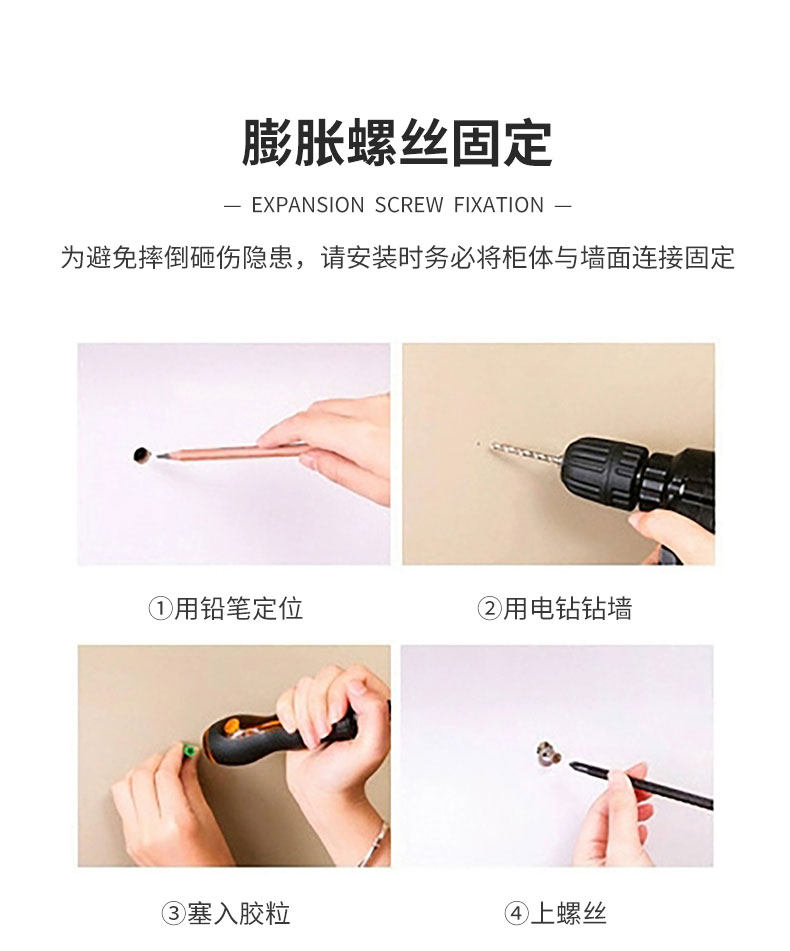 膨胀螺丝固定

— EXPANSION SCREW FIXATION —

为避免摔倒砸伤隐患，请安装时务必将柜体与墙面连接固定

①用铅笔定位

②用电钻钻墙

③塞入胶粒

④上螺丝