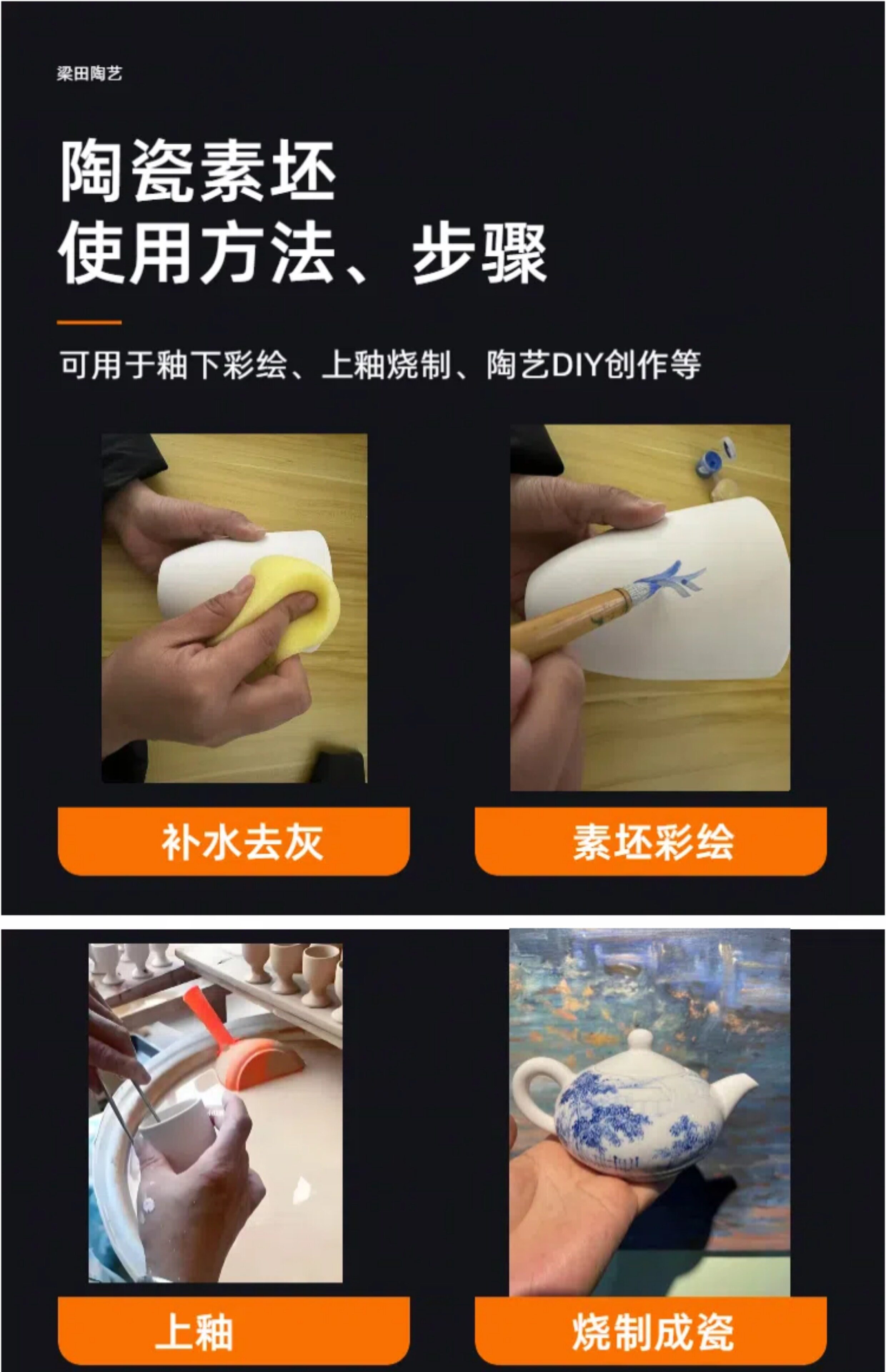 梁田陶艺

陶瓷素坯
使用方法、步骤

可用于釉下彩绘、上釉烧制、陶艺DIY创作等

补水去灰

素坯彩绘

上釉

烧制成瓷