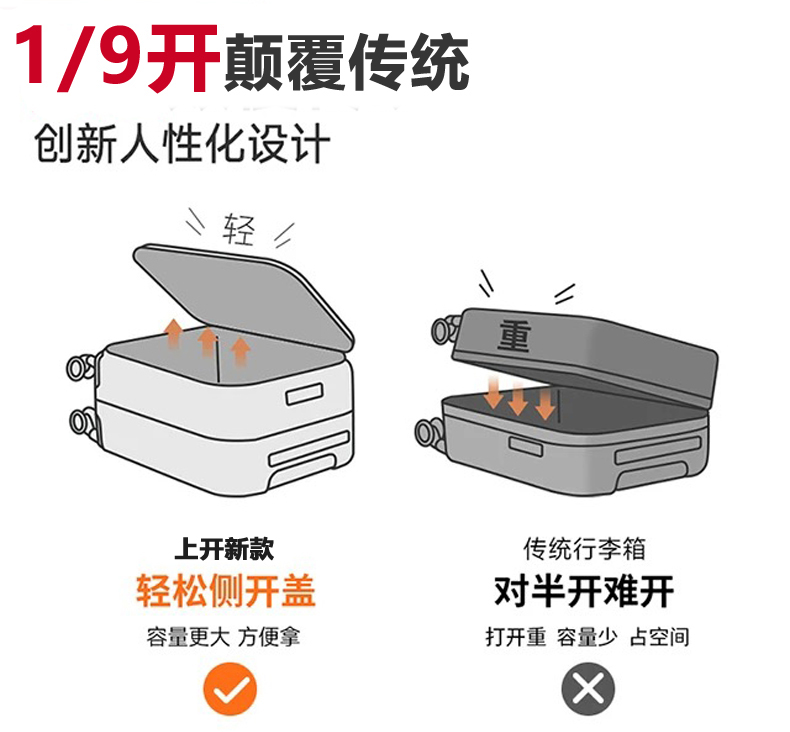 1/9开颠覆传统

创新人性化设计

轻

重

上开新款
轻松侧开盖
容量更大 方便拿

传统行李箱
对半开难开
打开重 容量少 占空间