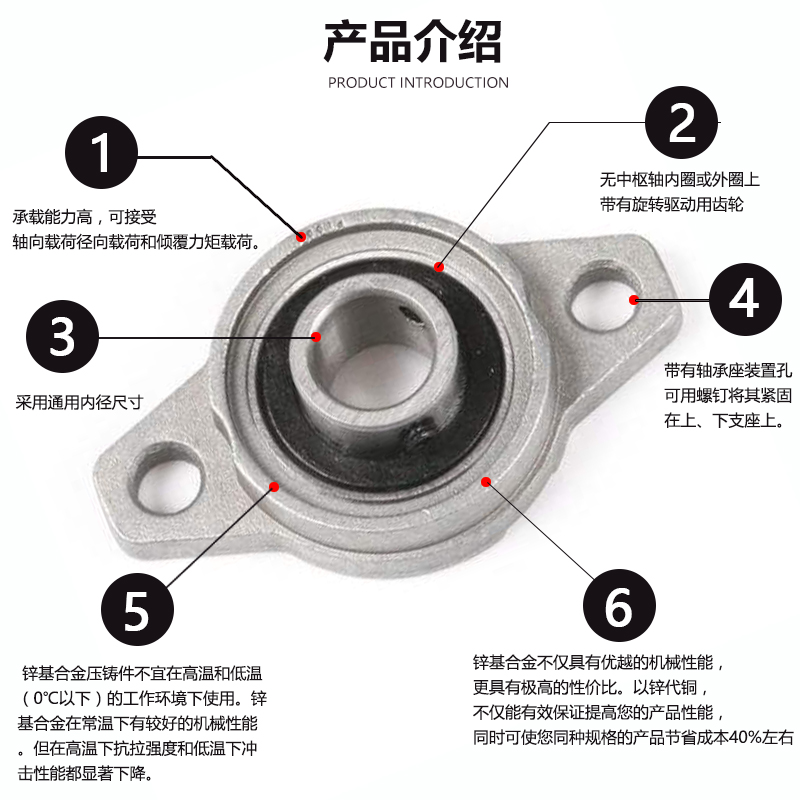 产品介绍
PRODUCT INTRODUCTION

1
承载能力高，可接受
轴向载荷径向载荷和倾覆力矩载荷。

2
无中枢轴内圈或外圈上
带有旋转驱动用齿轮

3
采用通用内径尺寸

4
带有轴承座装置孔
可用螺钉将其紧固
在上、下支座上。

5
锌基合金压铸件不宜在高温和低温（0°C以下）的工作环境下使用。锌基合金在常温下有较好的机械性能。但在高温下抗拉强度和低温下冲击性能都显著下降。

6
锌基合金不仅具有优越的机械性能，
更具有极高的性价比。以锌代铜，
不仅能有效保证提高您的产品性能，
同时可使您同种规格的产品节省成本40%左右