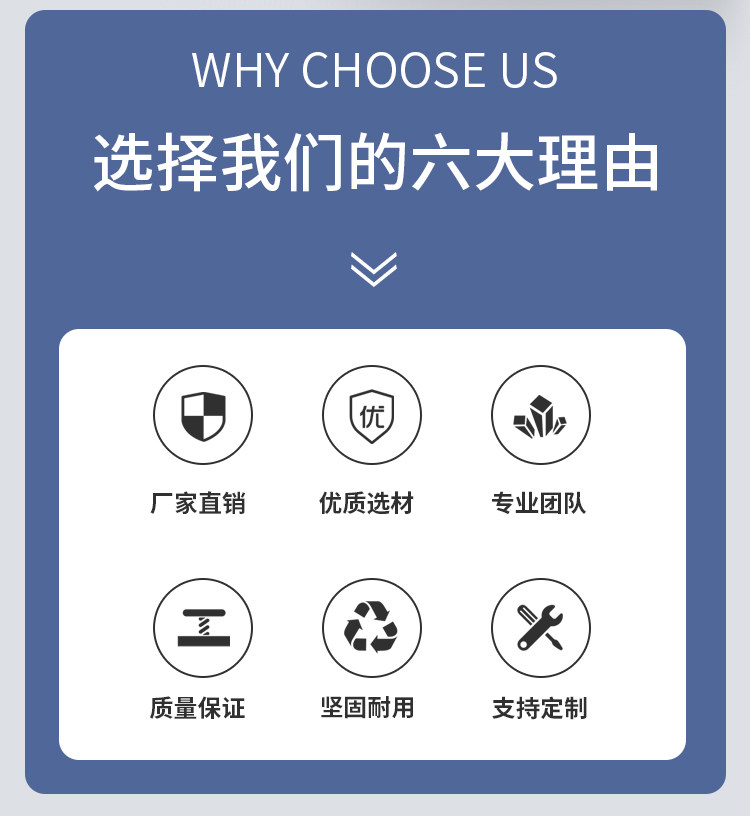 WHY CHOOSE US

选择我们的六大理由

优

厂家直销 优质选材 专业团队

质量保证 坚固耐用 支持定制