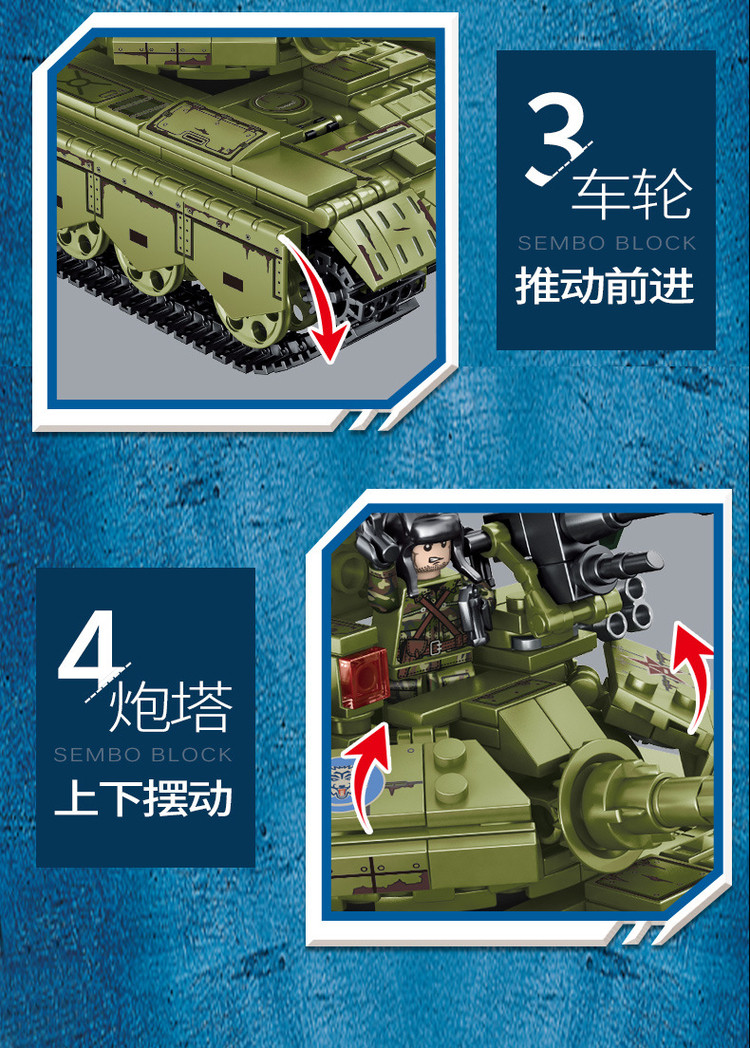 3
车轮
SEMBO BLOCK
推动前进

4
炮塔
SEMBO BLOCK
上下摆动