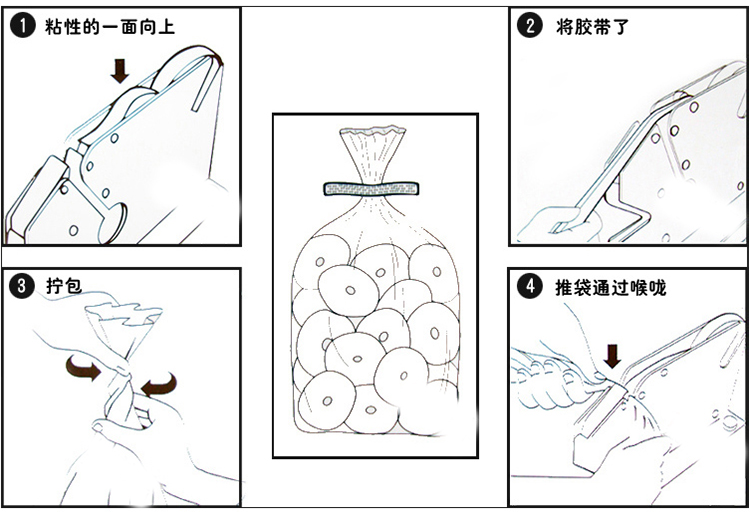 1 粘性的一面向上

2 将胶带了

3 拧包

4 推袋通过喉咙