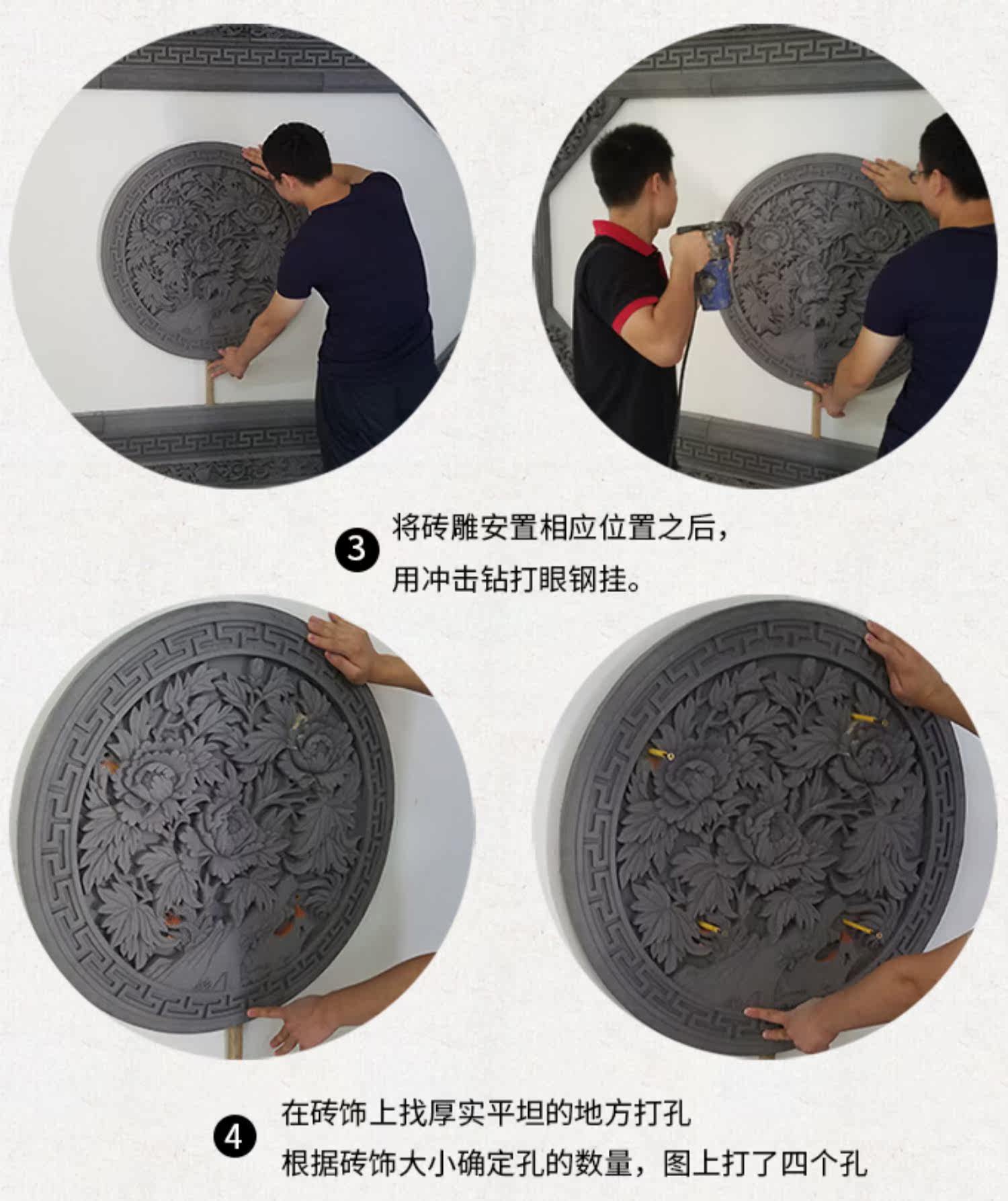 3 将砖雕安置相应位置之后，
用冲击钻打眼钢挂。

4 在砖饰上找厚实平坦的地方打孔
根据砖饰大小确定孔的数量，图上打了四个孔