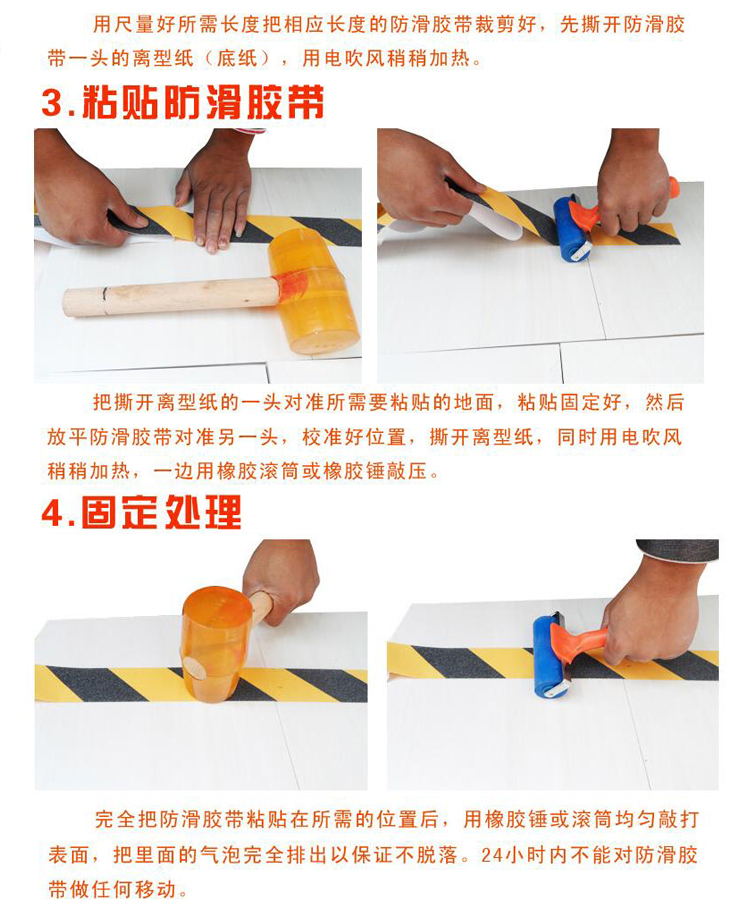 用尺量好所需长度把相应长度的防滑胶带裁剪好，先撕开防滑胶带一头的离型纸（底纸），用电吹风稍稍加热。

3.粘贴防滑胶带

把撕开离型纸的一头对准所需要粘贴的地面，粘贴固定好，然后放平防滑胶带对准另一头，校准好位置，撕开离型纸，同时用电吹风稍稍加热，一边用橡胶滚筒或橡胶锤敲压。

4.固定处理

完全把防滑胶带粘贴在所需的位置后，用橡胶锤或滚筒均匀敲打表面，把里面的气泡完全排出以保证不脱落。24小时内不能对防滑胶带做任何移动。