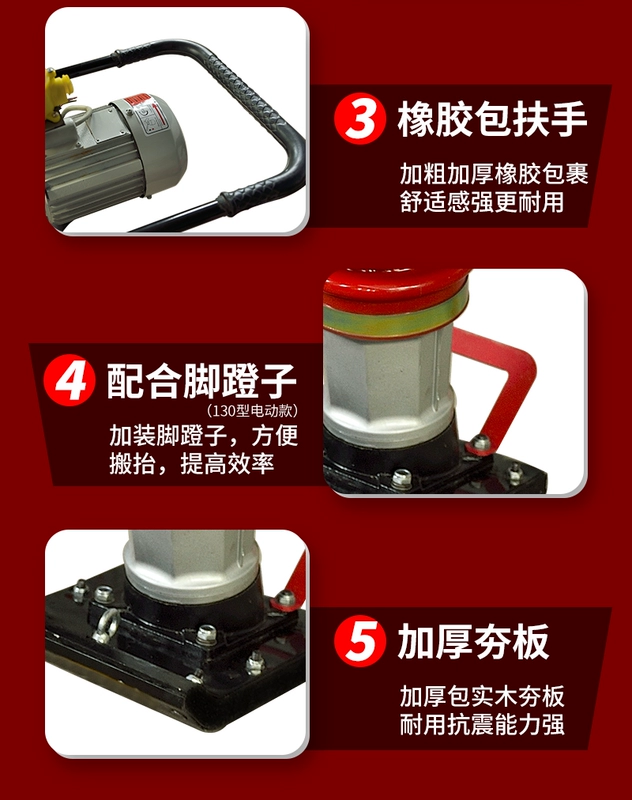 3 橡胶包扶手

加粗加厚橡胶包裹
舒适感强更耐用

4 配合脚蹬子
(130型电动款)

加装脚蹬子，方便
搬抬，提高效率

5 加厚夯板

加厚包实木夯板
耐用抗震能力强