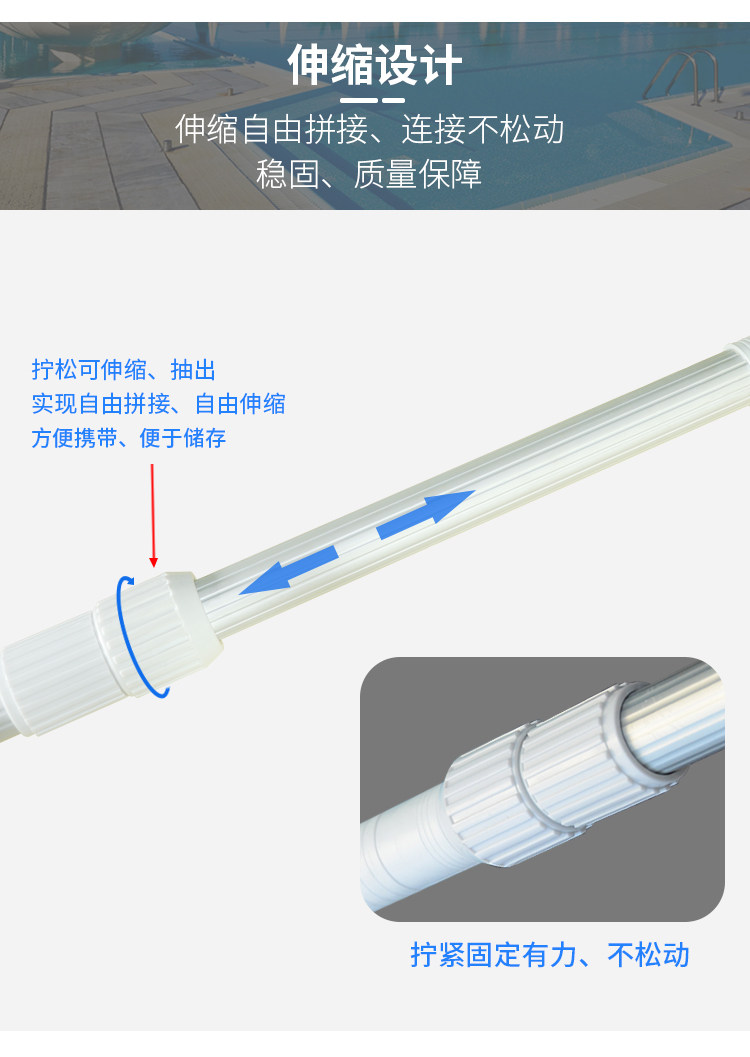 伸缩设计

伸缩自由拼接、连接不松动
稳固、质量保障

拧松可伸缩、抽出
实现自由拼接、自由伸缩
方便携带、便于储存

拧紧固定有力、不松动