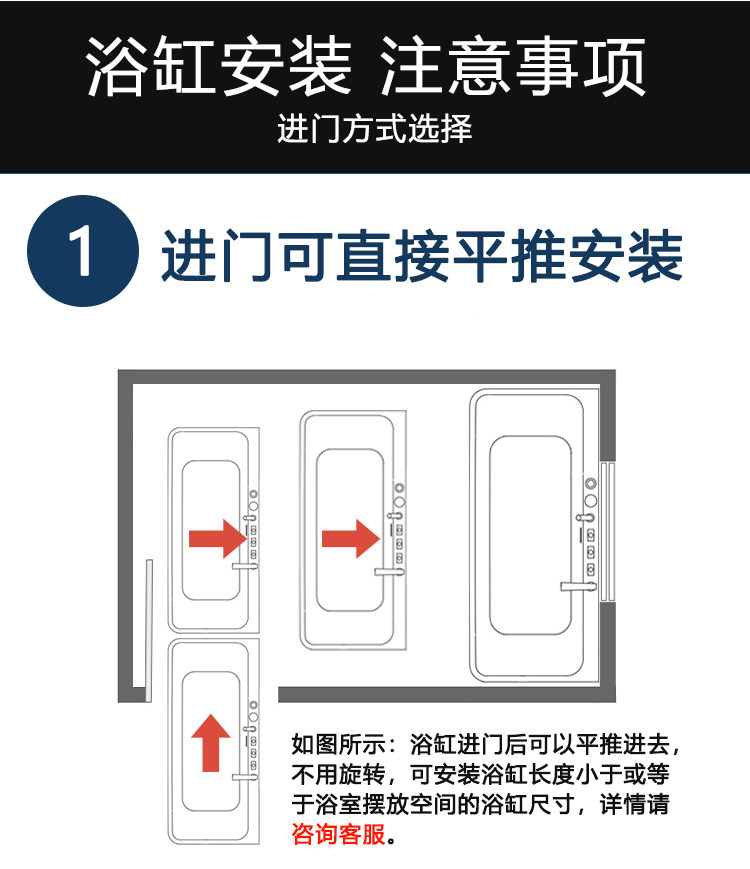 浴缸安装 注意事项

进门方式选择

1 进门可直接平推安装

如图所示：浴缸进门后可以平推进去，不用旋转，可安装浴缸长度小于或等于浴室摆放空间的浴缸尺寸，详情请咨询客服。