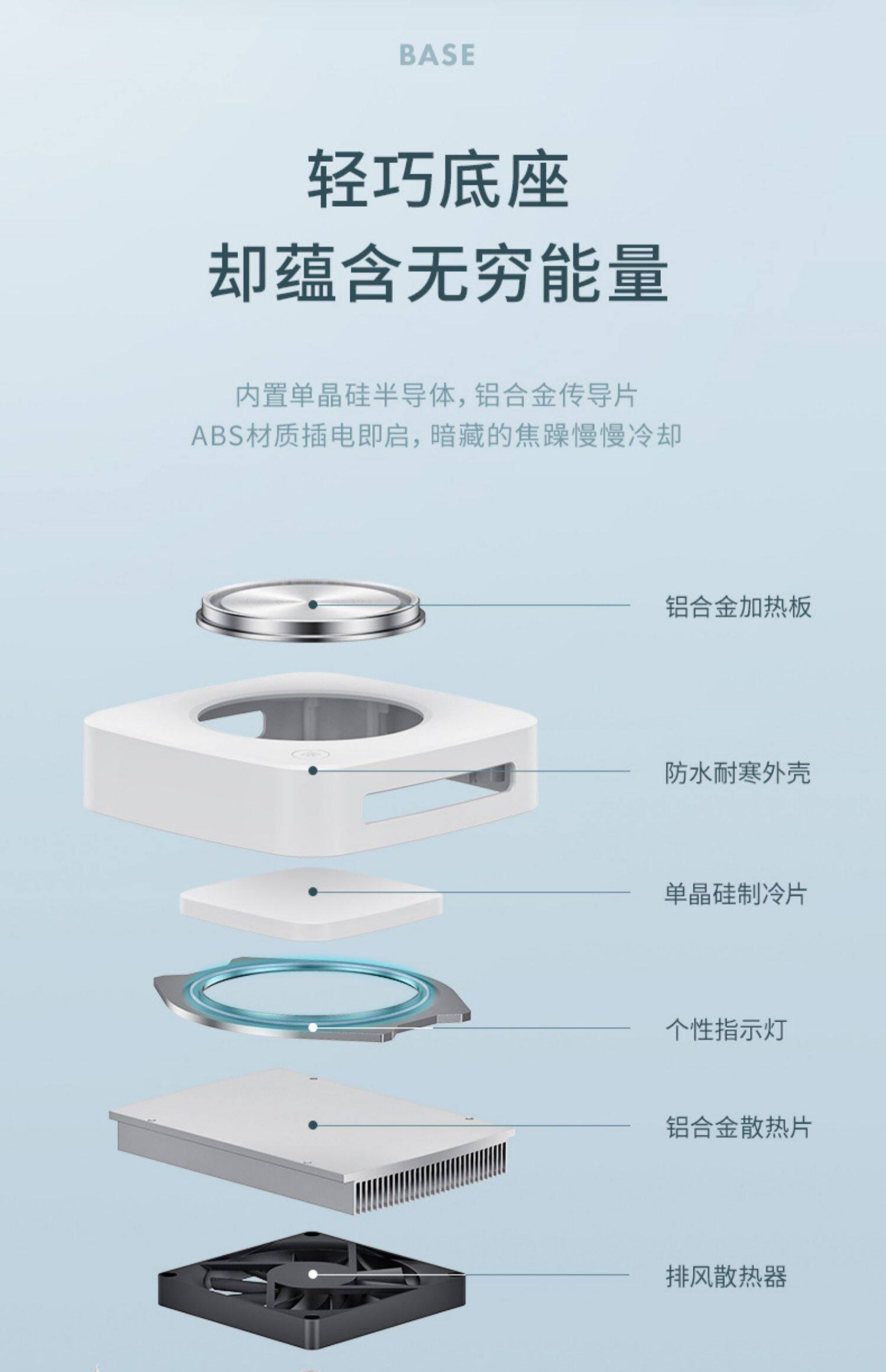 BASE

轻巧底座
却蕴含无穷能量

内置单晶硅半导体，铝合金传导片
ABS材质插电即启，暗藏的焦躁慢慢冷却

铝合金加热板

防水耐寒外壳

单晶硅制冷片

个性指示灯

铝合金散热片

排风散热器