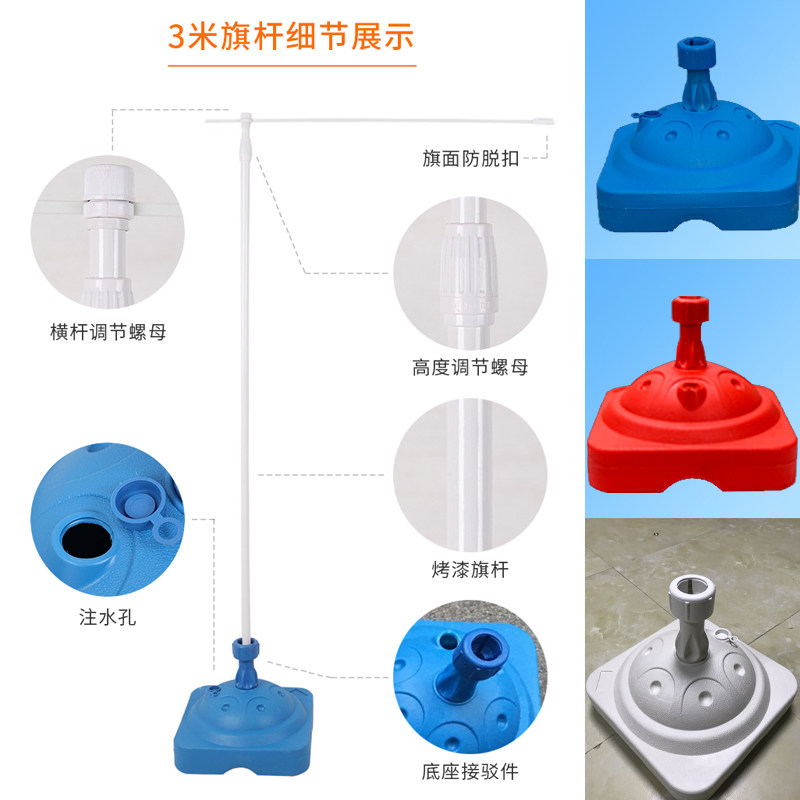 3米旗杆细节展示

旗面防脱扣

横杆调节螺母

高度调节螺母

烤漆旗杆

注水孔

底座接驳件