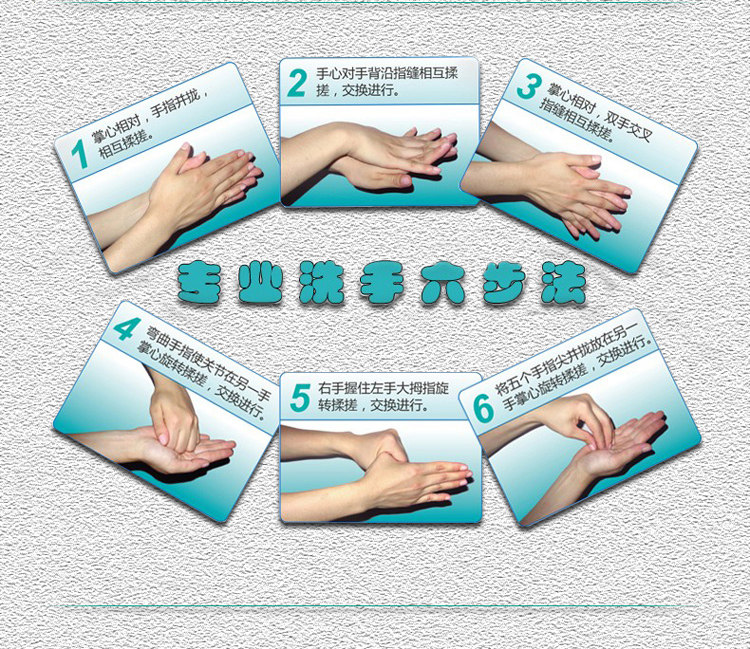 1 掌心相对，手指并拢，相互揉搓。

2 手心对手背沿指缝相互揉搓，交换进行。

3 掌心相对，双手交叉指缝相互揉搓。

专业洗手六步法

4 弯曲手指使关节在另一手掌心旋转揉搓，交换进行。

5 右手握住左手大拇指旋转揉搓，交换进行。

6 将五个手指尖并拢放在另一手掌心旋转揉搓，交换进行。