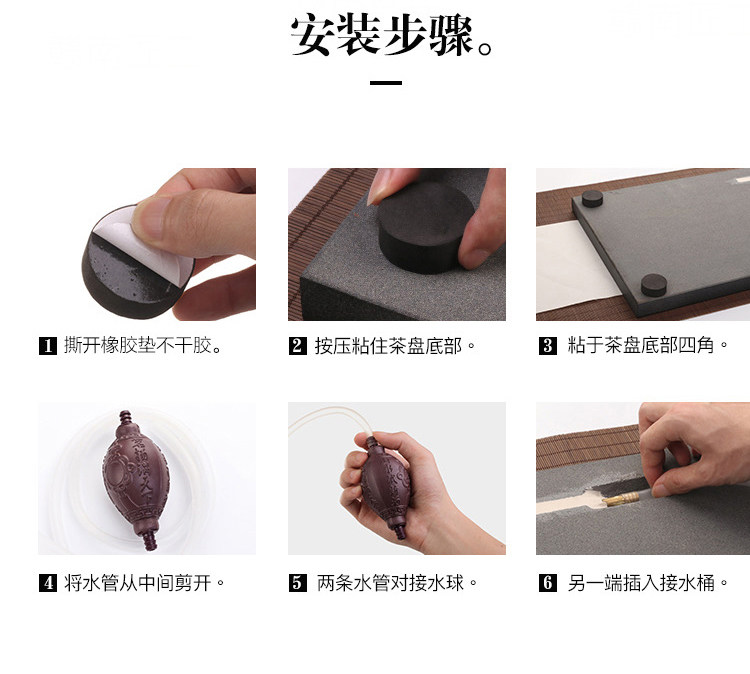 安装步骤。

1 撕开橡胶垫不干胶。

2 按压粘住茶盘底部。

3 粘于茶盘底部四角。

4 将水管从中间剪开。

5 两条水管对接水球。

6 另一端插入接水桶。