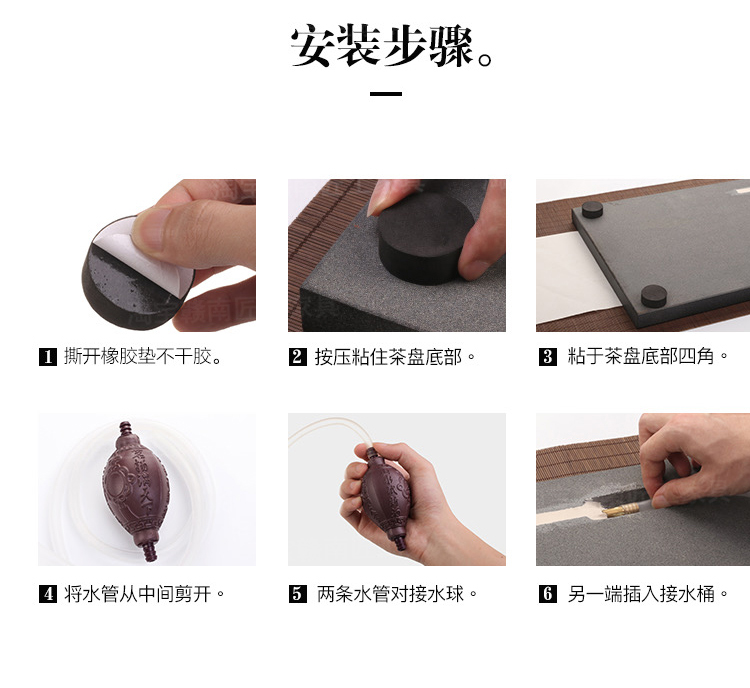 安装步骤。

1 撕开橡胶垫不干胶。

2 按压粘住茶盘底部。

3 粘于茶盘底部四角。

4 将水管从中间剪开。

5 两条水管对接水球。

6 另一端插入接水桶。