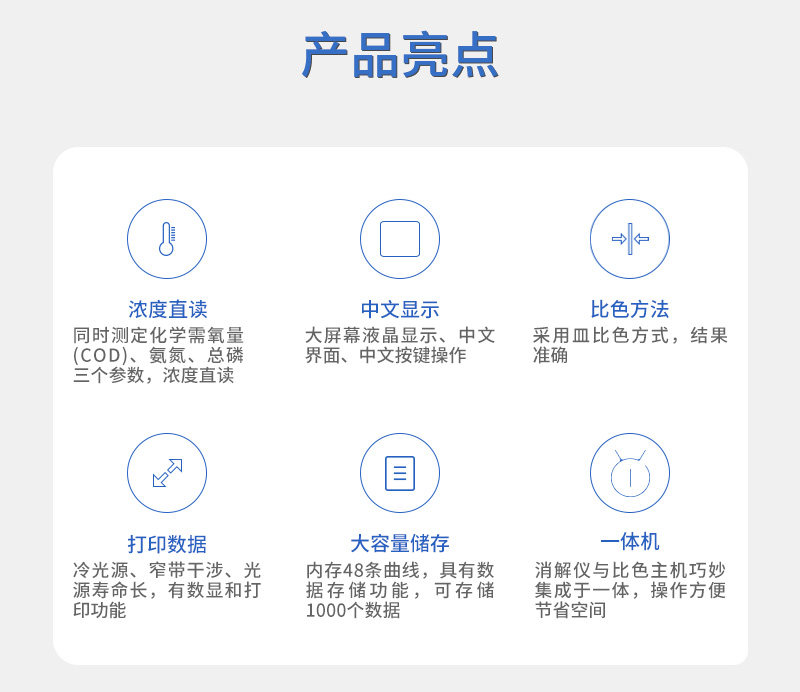 产品亮点

浓度直读

同时测定化学需氧量(COD)、氨氮、总磷三个参数，浓度直读

中文显示

大屏幕液晶显示、中文界面、中文按键操作

比色方法

采用皿比色方式，结果准确

打印数据

冷光源、窄带干涉、光源寿命长，有数显和打印功能

大容量储存

内存48条曲线，具有数据存储功能，可存储1000个数据

一体机

消解仪与比色主机巧妙集成于一体，操作方便节省空间