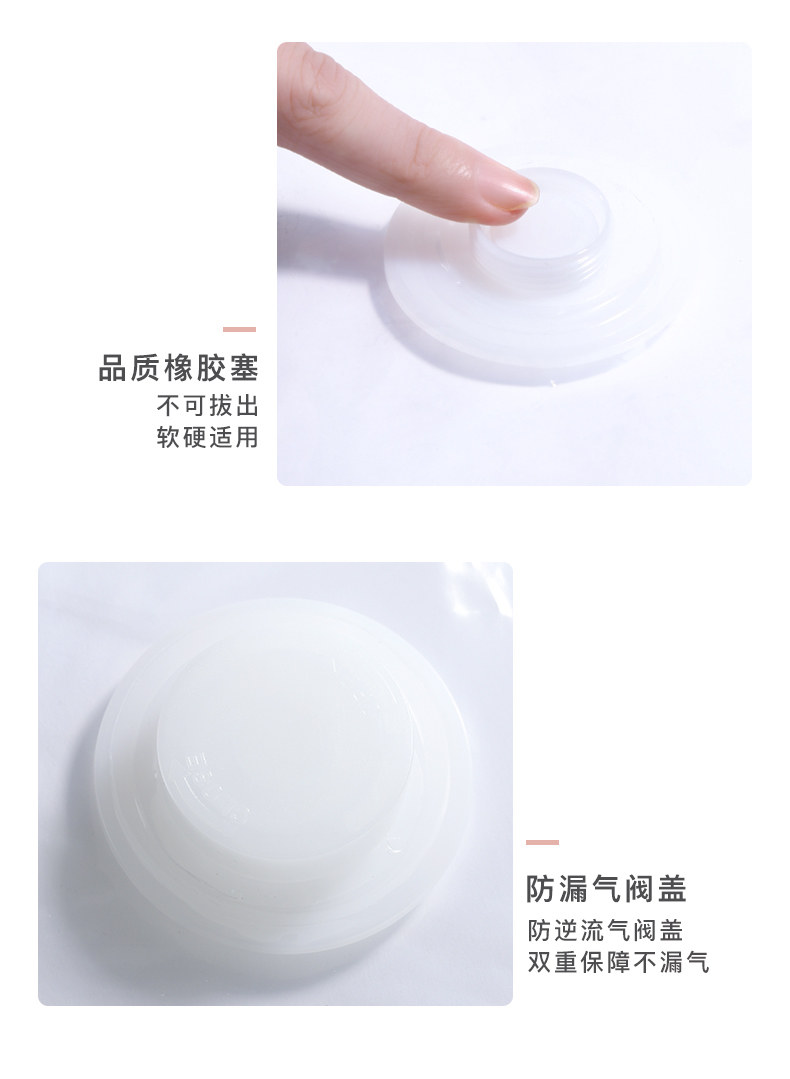 品质橡胶塞
不可拔出
软硬适用

防漏气阀盖
防逆流气阀盖
双重保障不漏气