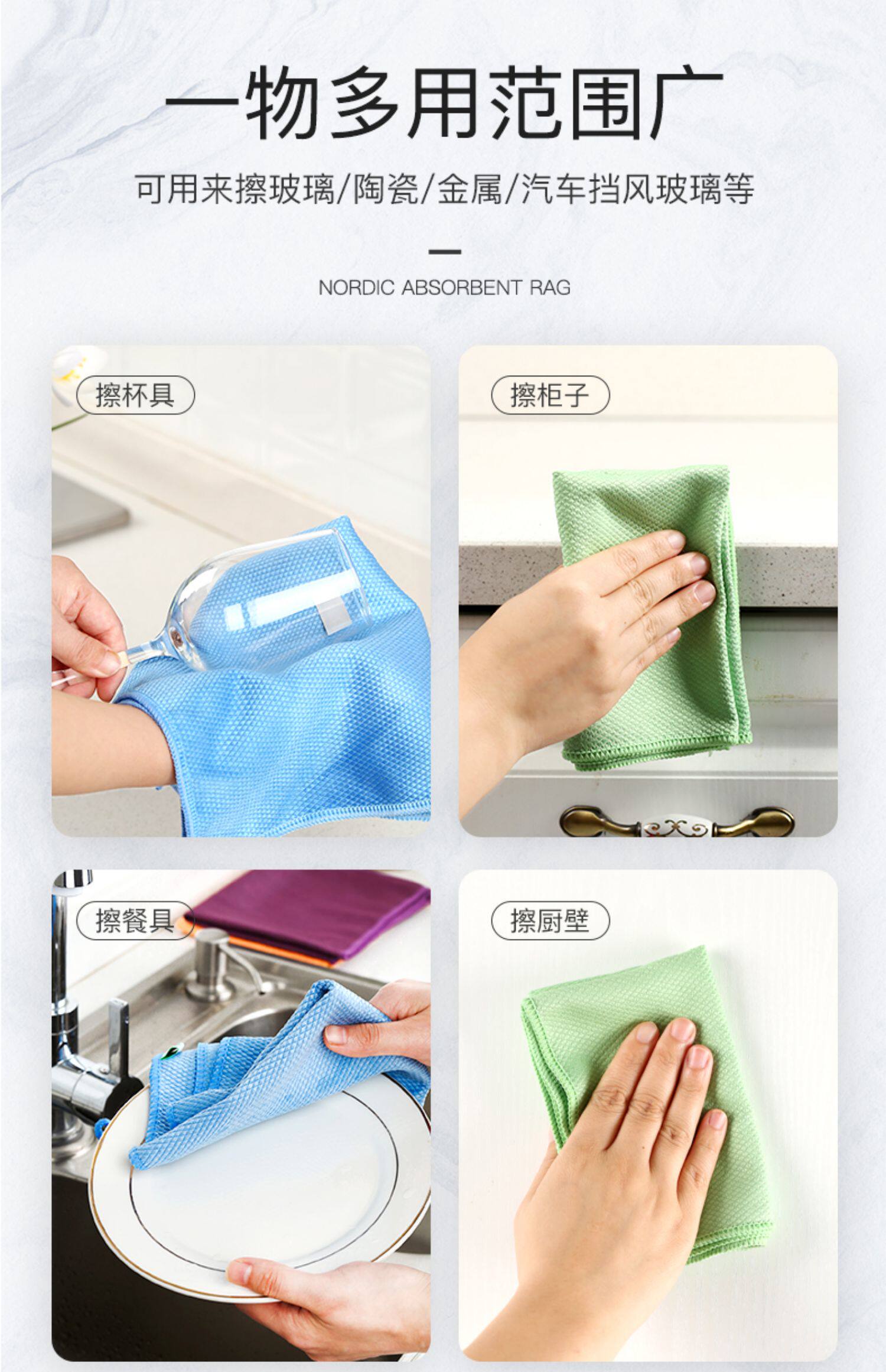 一物多用范围广

可用来擦玻璃/陶瓷/金属/汽车挡风玻璃等

NORDIC ABSORBENT RAG

擦杯具

擦柜子

擦餐具

擦厨壁