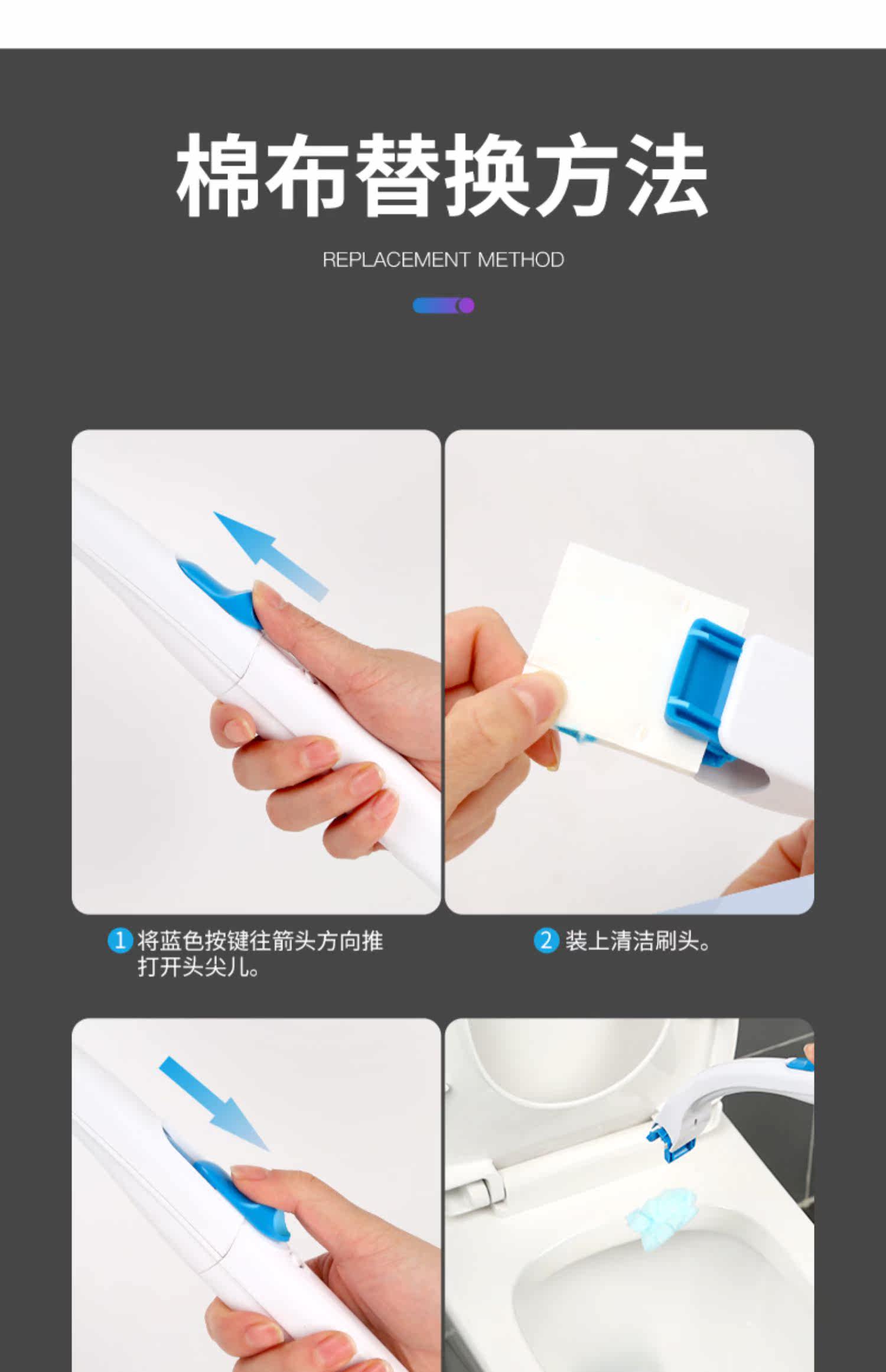 棉布替换方法

REPLACEMENT METHOD

1 将蓝色按键往箭头方向推打开头尖儿。

2 装上清洁刷头。