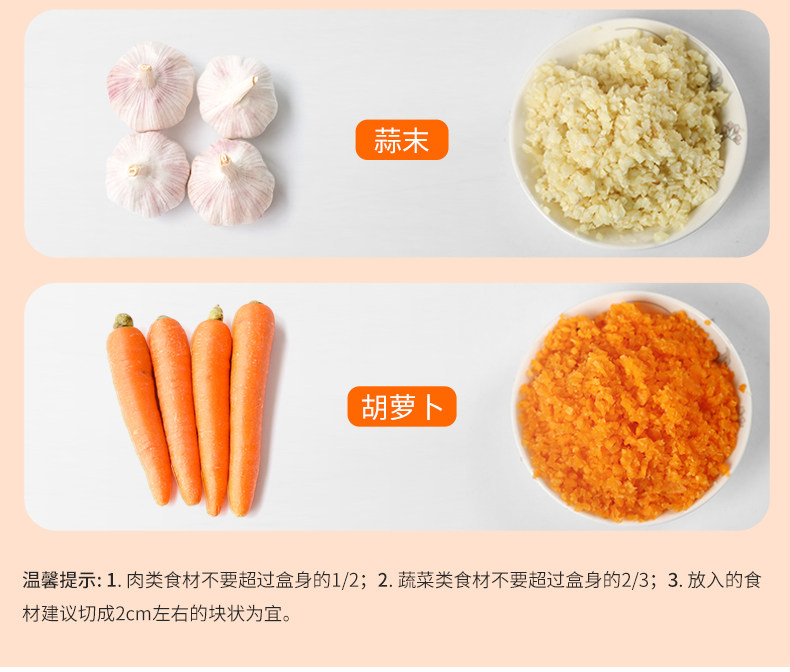 蒜末

胡萝卜

温馨提示: 1. 肉类食材不要超过盒身的1/2；2. 蔬菜类食材不要超过盒身的2/3；3. 放入的食材建议切成2cm左右的块状为宜。