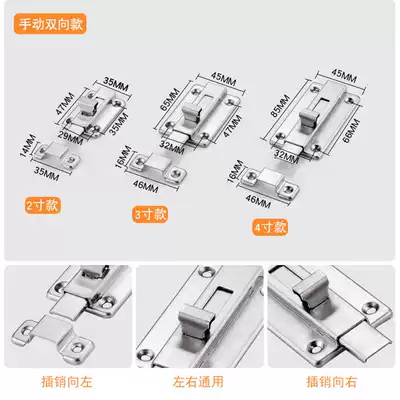 手动双向款

35MM
47MM
35MM
29MM
14MM
35MM
2寸款

45MM
65MM
47MM
32MM
16MM
46MM
3寸款

45MM
85MM
66MM
32MM
16MM
46MM
4寸款

插销向左

左右通用

插销向右