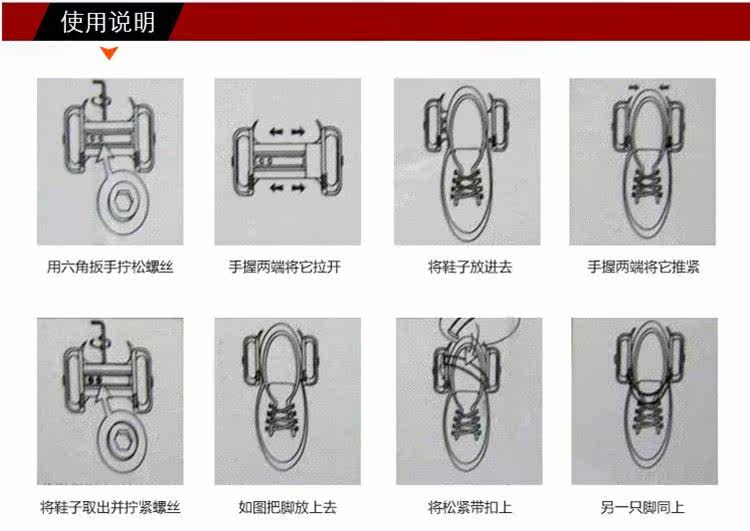 使用说明

用六角扳手拧松螺丝

手握两端将它拉开

将鞋子放进去

手握两端将它推紧

将鞋子取出并拧紧螺丝

如图把脚放上去

将松紧带扣上

另一只脚同上