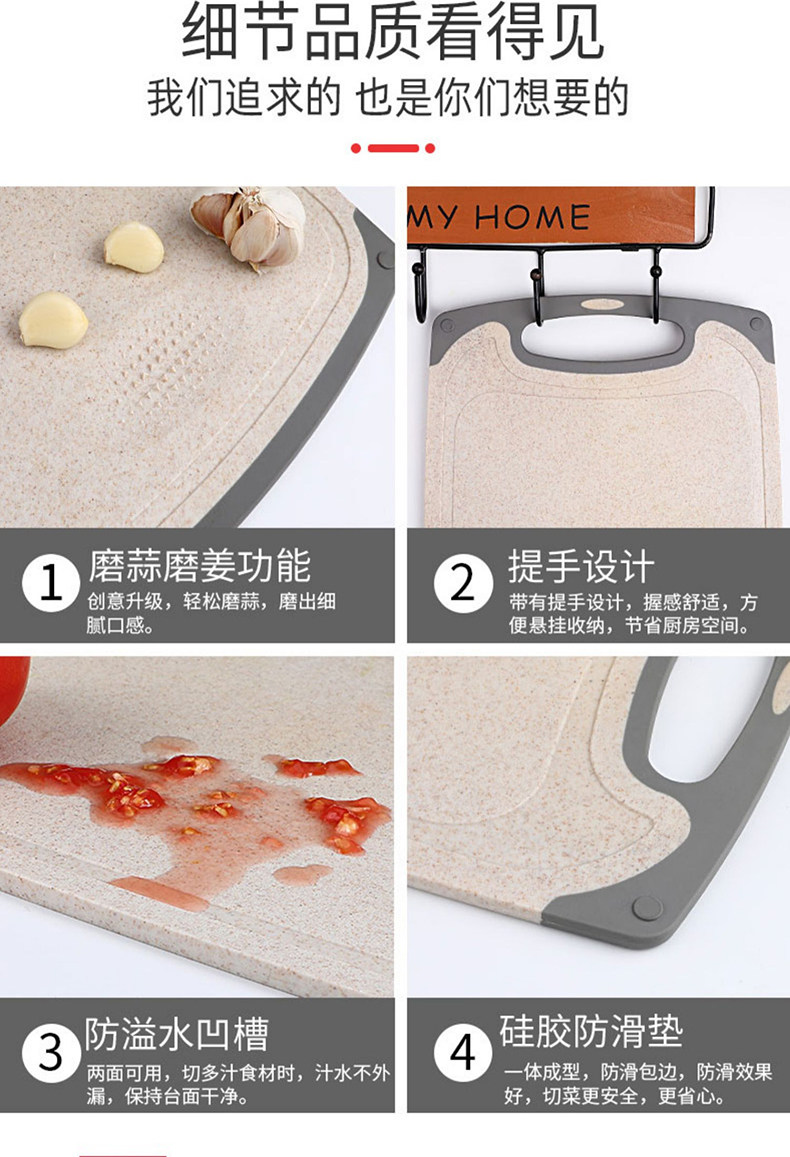 细节品质看得见

我们追求的 也是你们想要的

MY HOME

1 磨蒜磨姜功能

创意升级，轻松磨蒜，磨出细腻口感。

2 提手设计

带有提手设计，握感舒适，方便悬挂收纳，节省厨房空间。

3 防溢水凹槽

两面可用，切多汁食材时，汁水不外漏，保持台面干净。

4 硅胶防滑垫

一体成型，防滑包边，防滑效果好，切菜更安全，更省心。