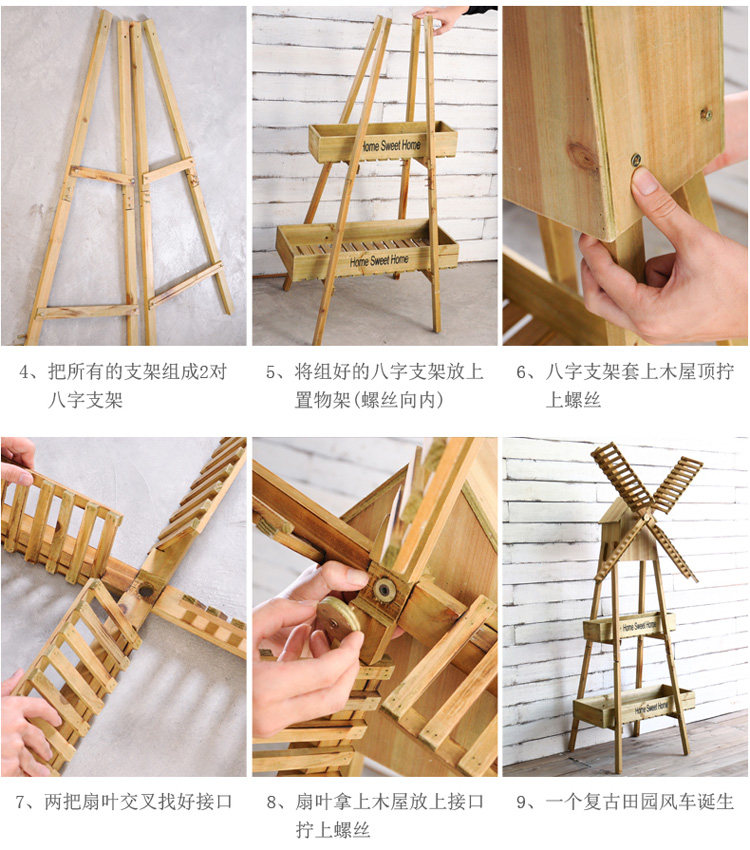 Home Sweet Home

Home Sweet Home

4、把所有的支架组成2对八字支架

5、将组好的八字支架放上置物架(螺丝向内)

6、八字支架套上木屋顶拧上螺丝

Home Sweet Home

Home Sweet Home

7、两把扇叶交叉找好接口

8、扇叶拿上木屋放上接口拧上螺丝

9、一个复古田园风车诞生