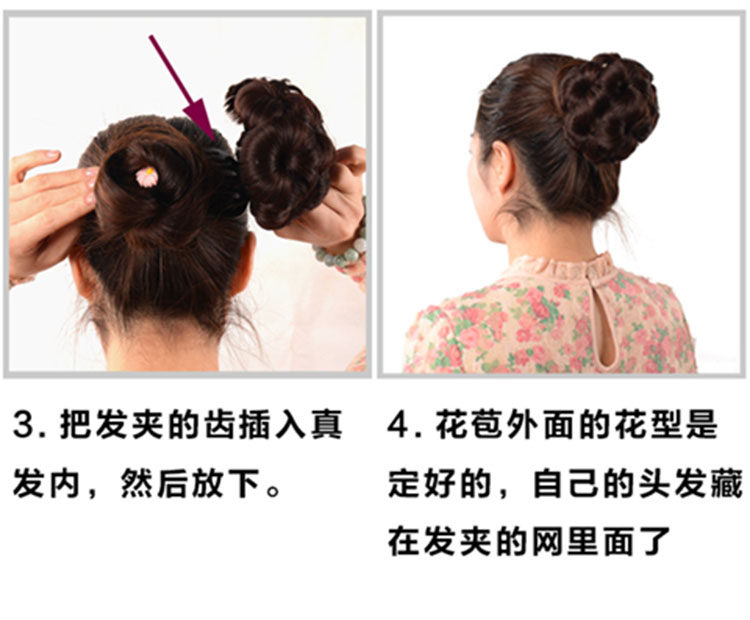 3. 把发夹的齿插入真发内，然后放下。

4. 花苞外面的花型是定好的，自己的头发藏在发夹的网里面了