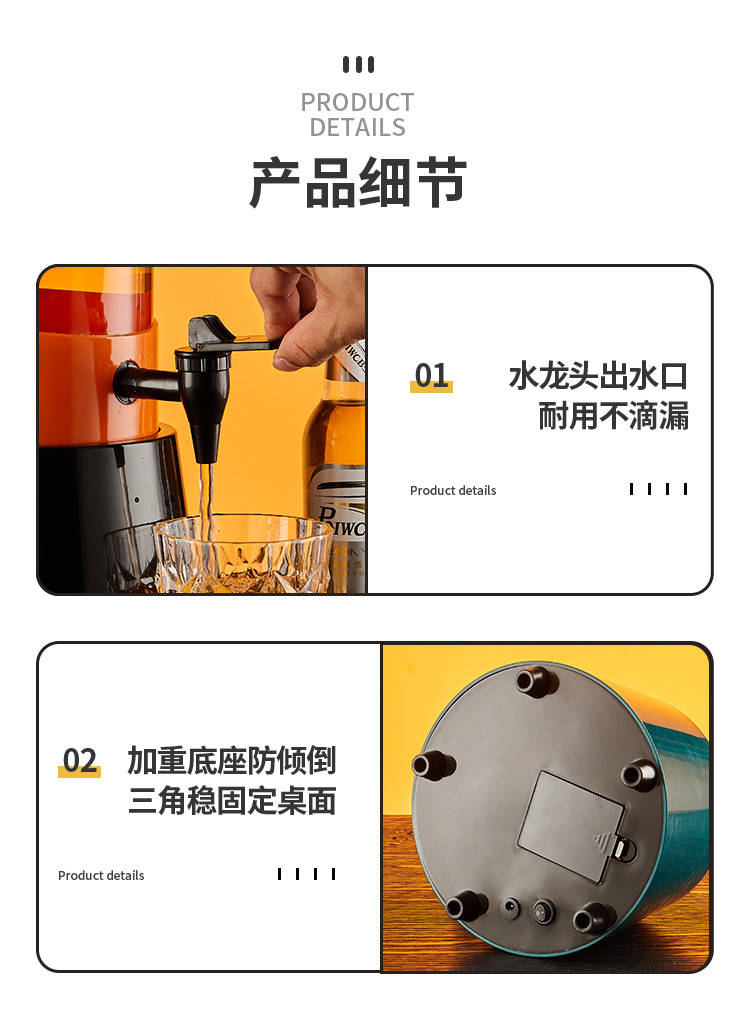 PRODUCT
DETAILS

产品细节

01

水龙头出水口
耐用不滴漏

Product details

02

加重底座防倾倒
三角稳固定桌面

Product details