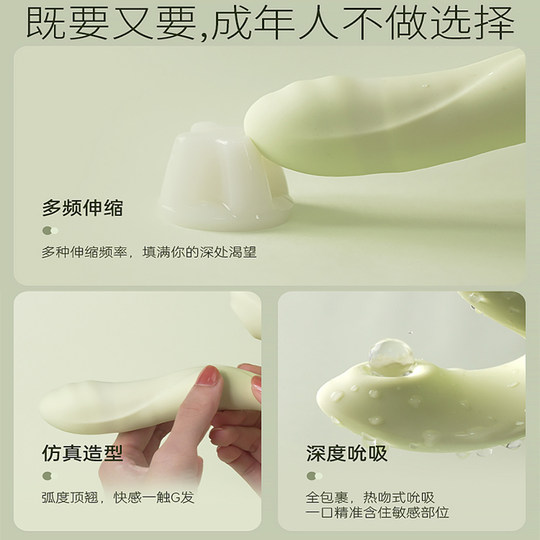 既要又要,成年人不做选择

多频伸缩

多种伸缩频率，填满你的深处渴望

仿真造型

弧度顶翘，快感一触G发

深度吮吸

全包裹，热吻式吮吸
一口精准含住敏感部位