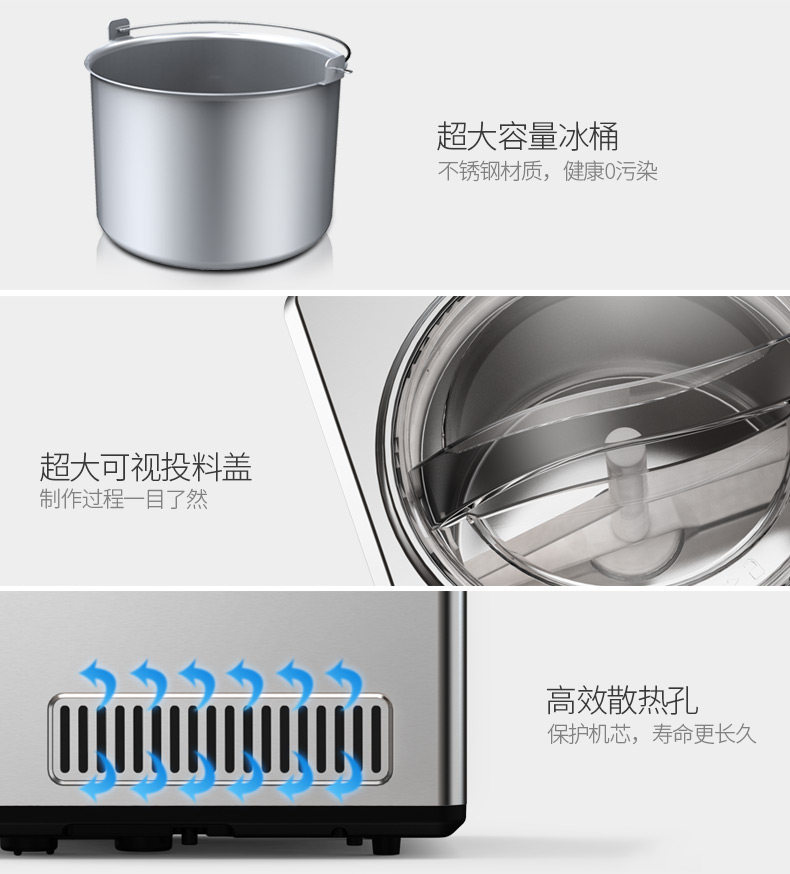 超大容量冰桶
不锈钢材质，健康0污染

超大可视投料盖
制作过程一目了然

高效散热孔
保护机芯，寿命更长久