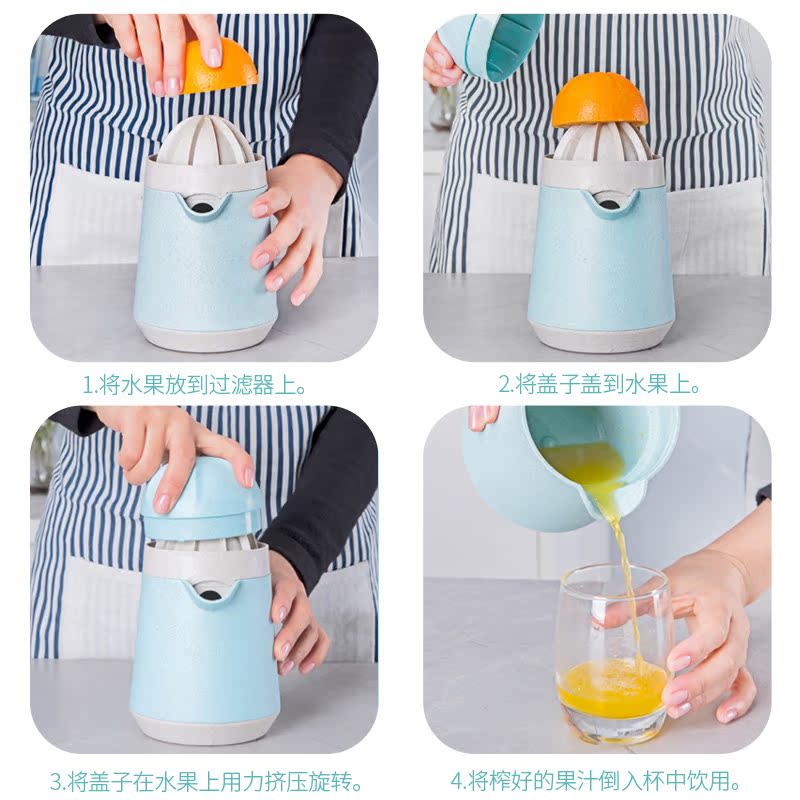 1.将水果放到过滤器上。

2.将盖子盖到水果上。

3.将盖子在水果上用力挤压旋转。

4.将榨好的果汁倒入杯中饮用。