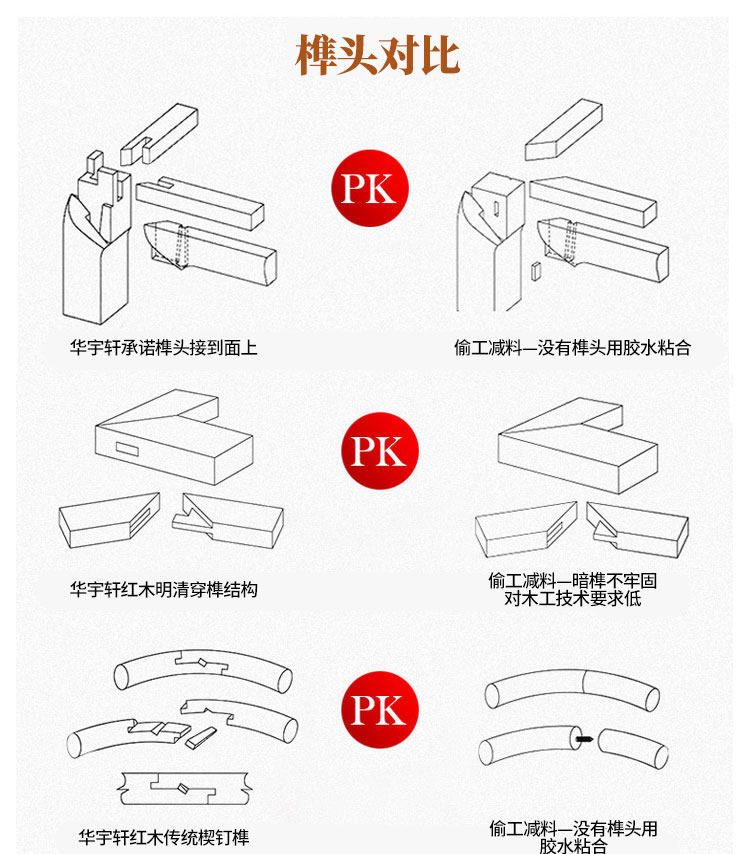 榫头对比

PK

华宇轩承诺榫头接到面上

偷工减料—没有榫头用胶水粘合

PK

华宇轩红木明清穿榫结构

偷工减料—暗榫不牢固
对木工技术要求低

PK

华宇轩红木传统楔钉榫

偷工减料—没有榫头用
胶水粘合