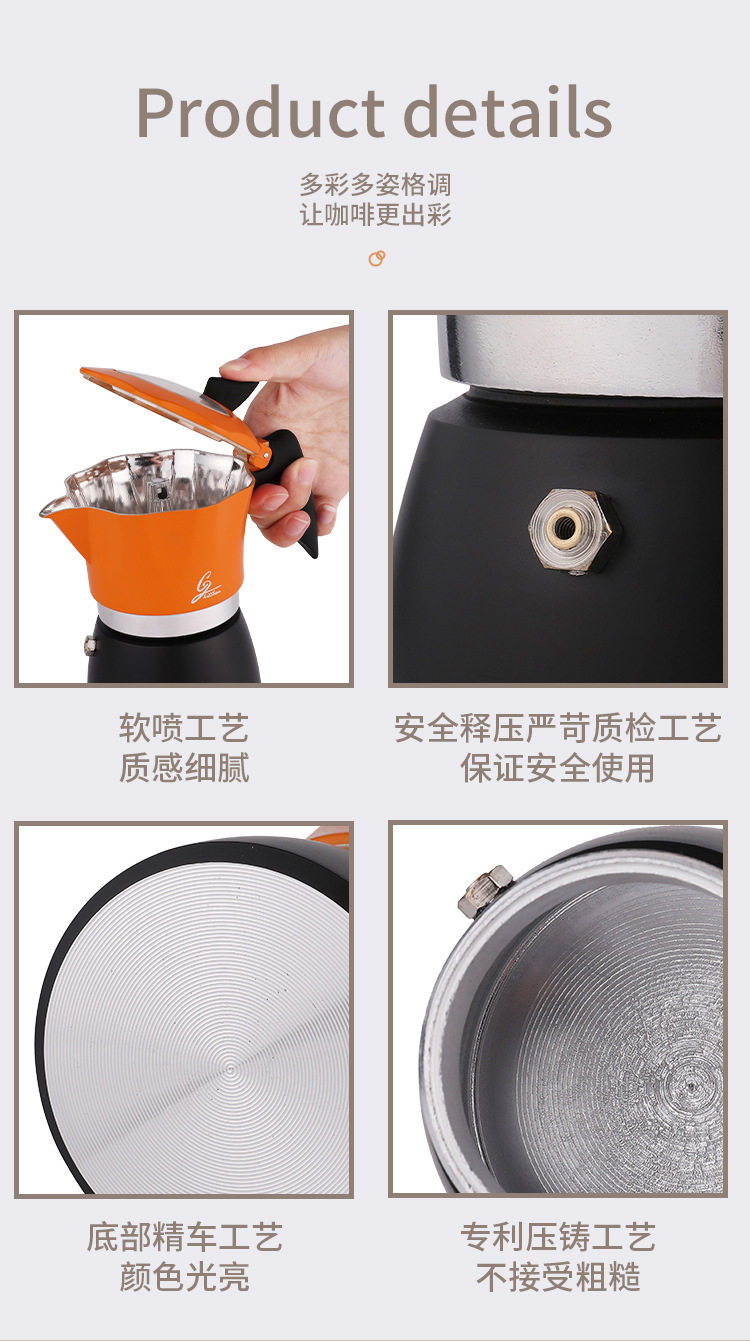 Product details

多彩多姿格调
让咖啡更出彩

软喷工艺
质感细腻

安全释压严苛质检工艺
保证安全使用

底部精车工艺
颜色光亮

专利压铸工艺
不接受粗糙