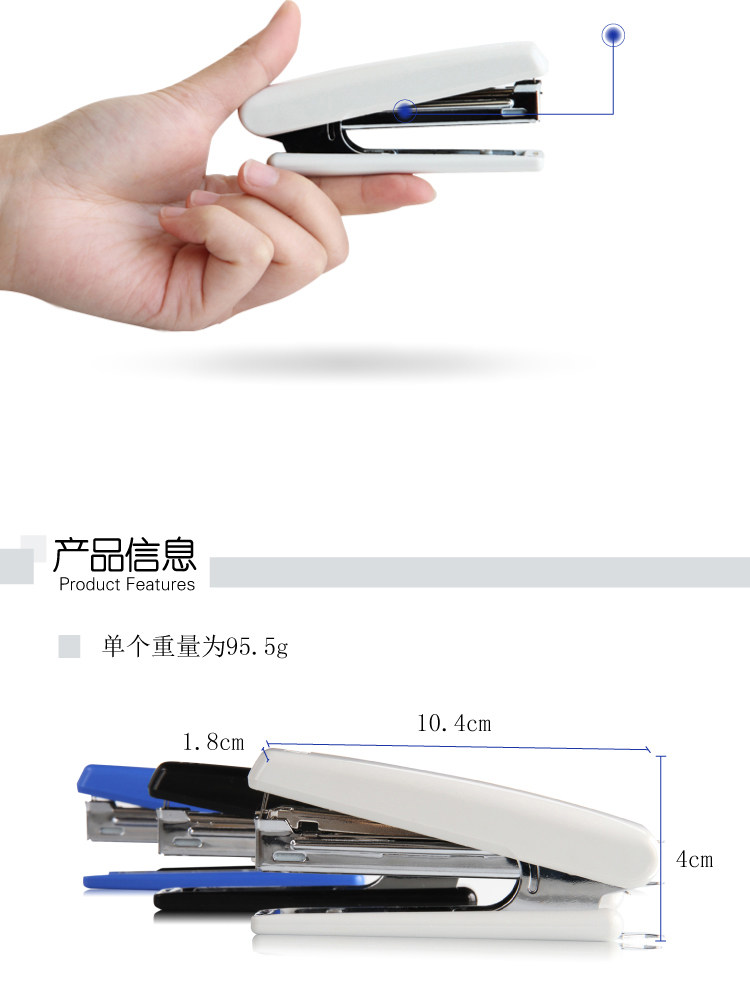 产品信息
Product Features

单个重量为95.5g

1.8cm

10.4cm

4cm