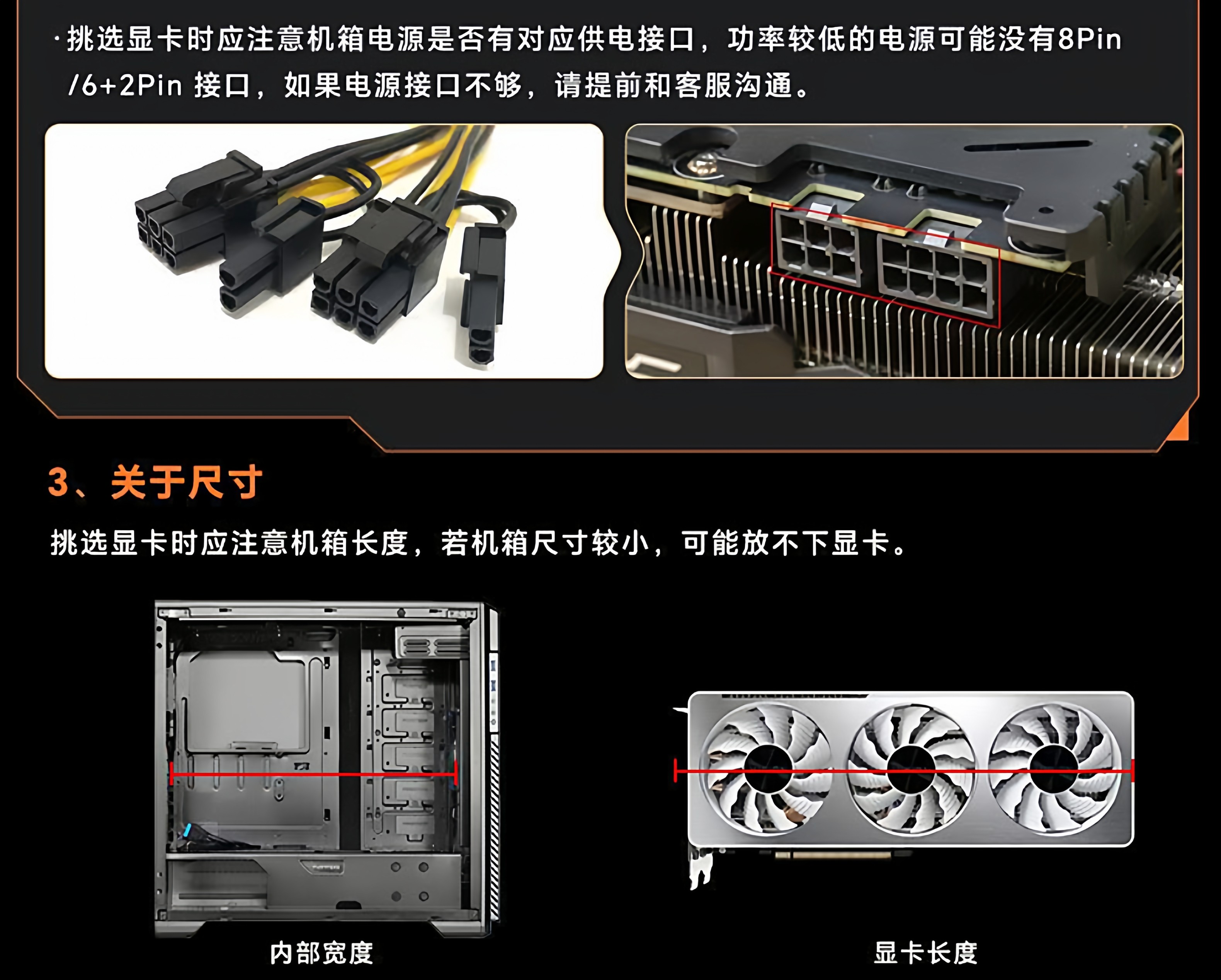 ·挑选显卡时应注意机箱电源是否有对应供电接口，功率较低的电源可能没有8Pin /6+2Pin 接口，如果电源接口不够，请提前和客服沟通。

3、关于尺寸

挑选显卡时应注意机箱长度，若机箱尺寸较小，可能放不下显卡。

内部宽度

显卡长度