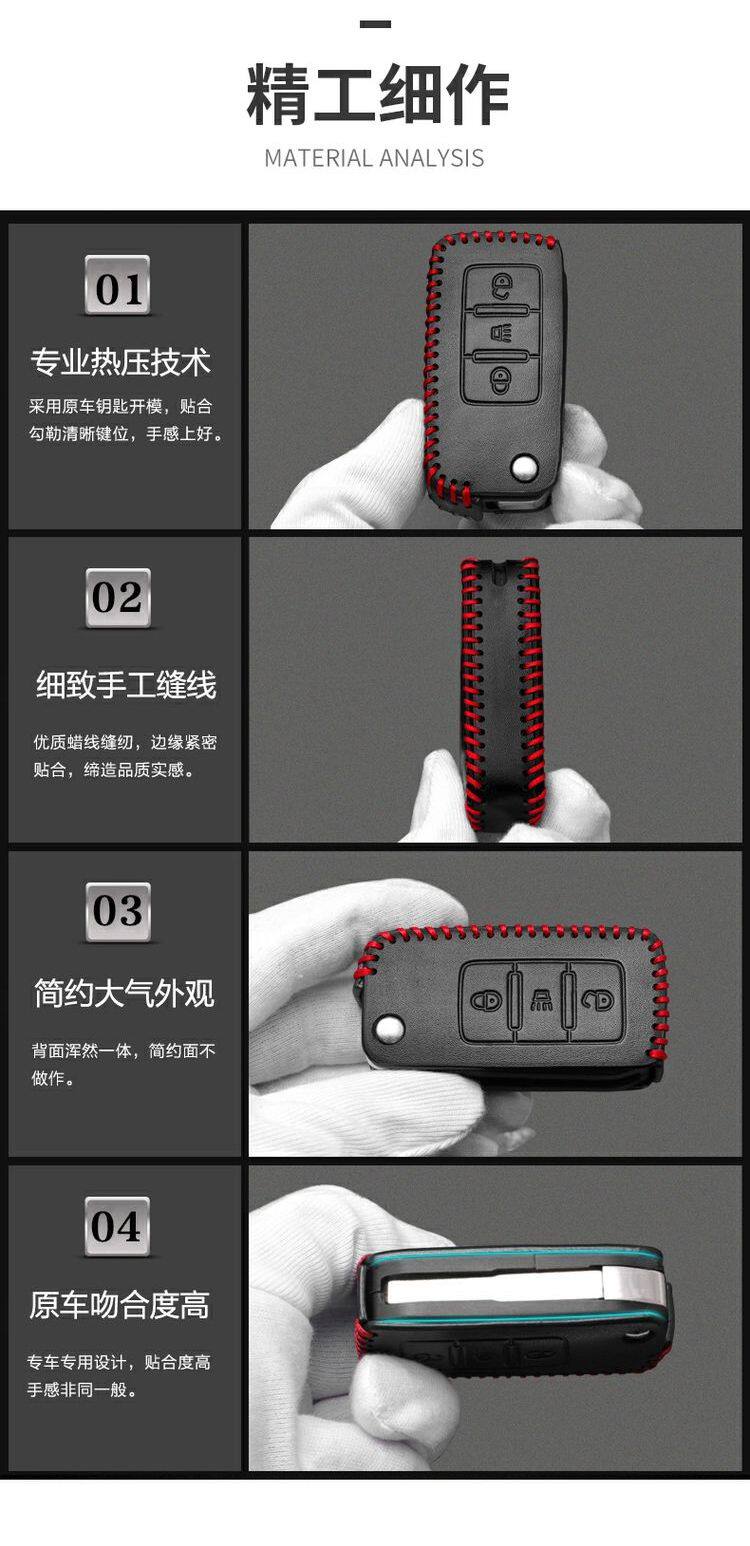 精工细作

MATERIAL ANALYSIS

01

专业热压技术

采用原车钥匙开模，贴合勾勒清晰键位，手感上好。

02

细致手工缝线

优质蜡线缝纫，边缘紧密贴合，缔造品质实感。

03

简约大气外观

背面浑然一体，简约而不做作。

04

原车吻合度高

专车专用设计，贴合度高手感非同一般。