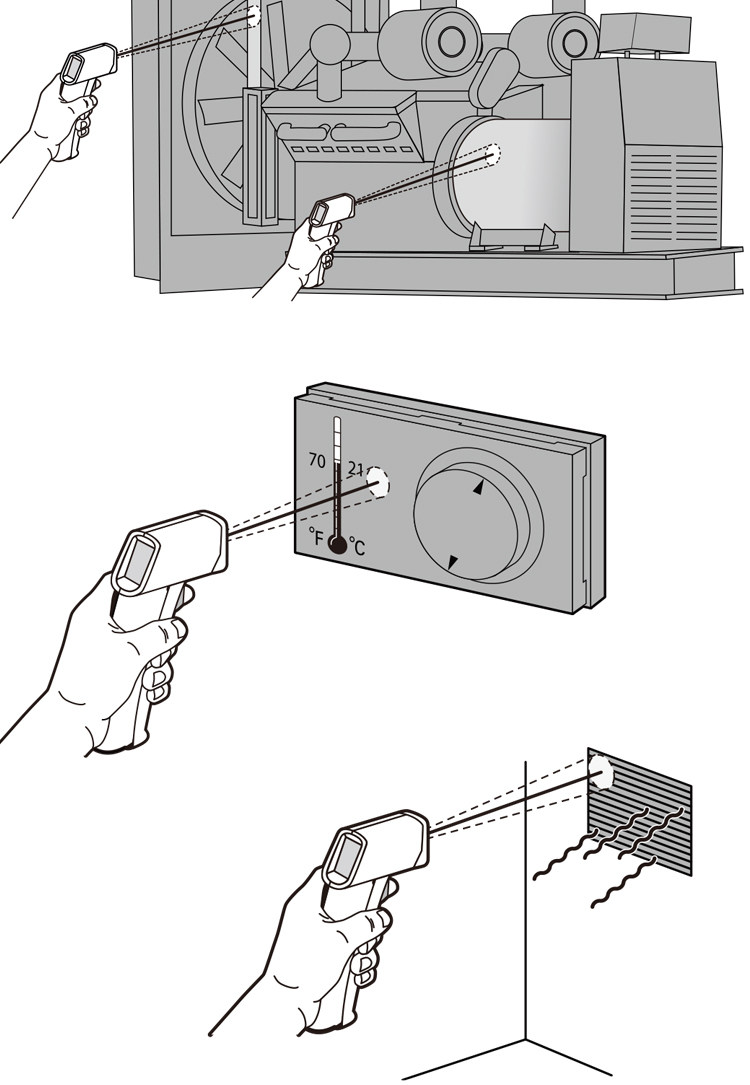 70
21
°F
°C