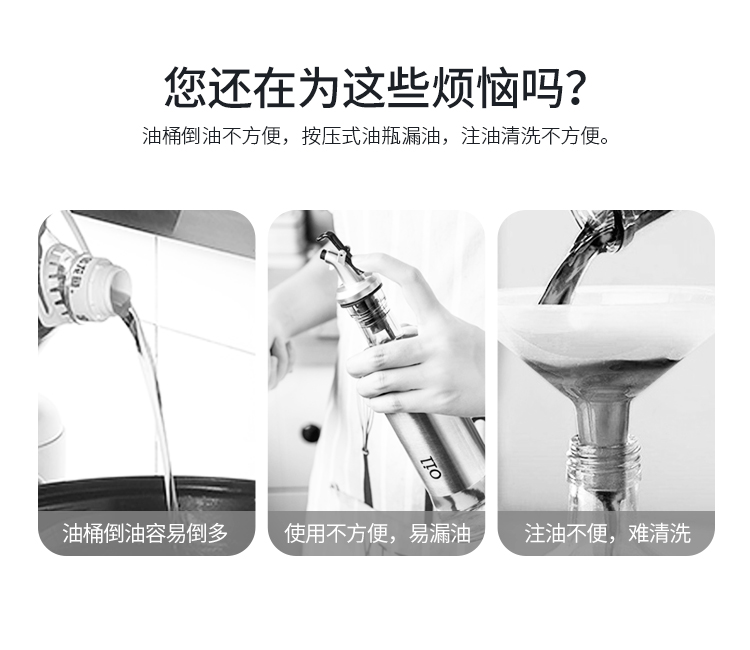 您还在为这些烦恼吗？

油桶倒油不方便，按压式油瓶漏油，注油清洗不方便。

OIL

油桶倒油容易倒多

使用不方便，易漏油

注油不便，难清洗