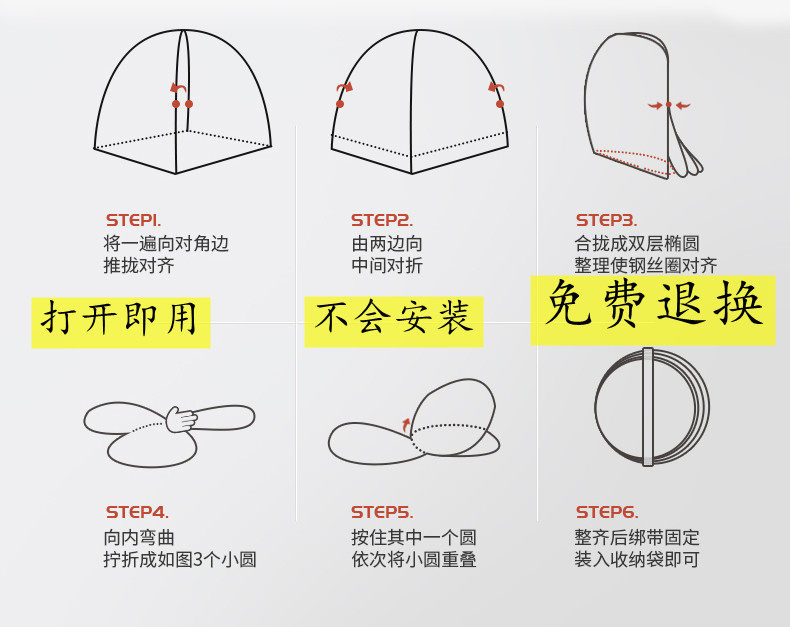 STEP1.
将一遍向对角边
推拢对齐

STEP2.
由两边向
中间对折

STEP3.
合拢成双层椭圆
整理使钢丝圈对齐

打开即用

不会安装

免费退换

STEP4.
向内弯曲
拧折成如图3个小圆

STEP5.
按住其中一个圆
依次将小圆重叠

STEP6.
整齐后绑带固定
装入收纳袋即可