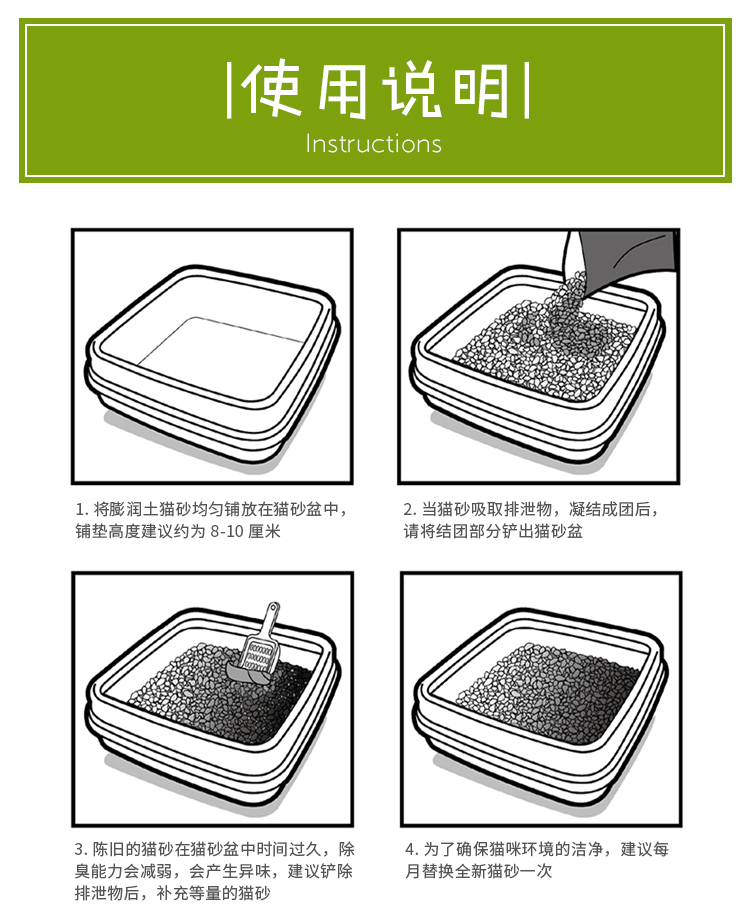 |使用说明|

Instructions

1. 将膨润土猫砂均匀铺放在猫砂盆中，铺垫高度建议约为 8-10 厘米

2. 当猫砂吸取排泄物，凝结成团后，请将结团部分铲出猫砂盆

3. 陈旧的猫砂在猫砂盆中时间过久，除臭能力会减弱，会产生异味，建议铲除排泄物后，补充等量的猫砂

4. 为了确保猫咪环境的洁净，建议每月替换全新猫砂一次