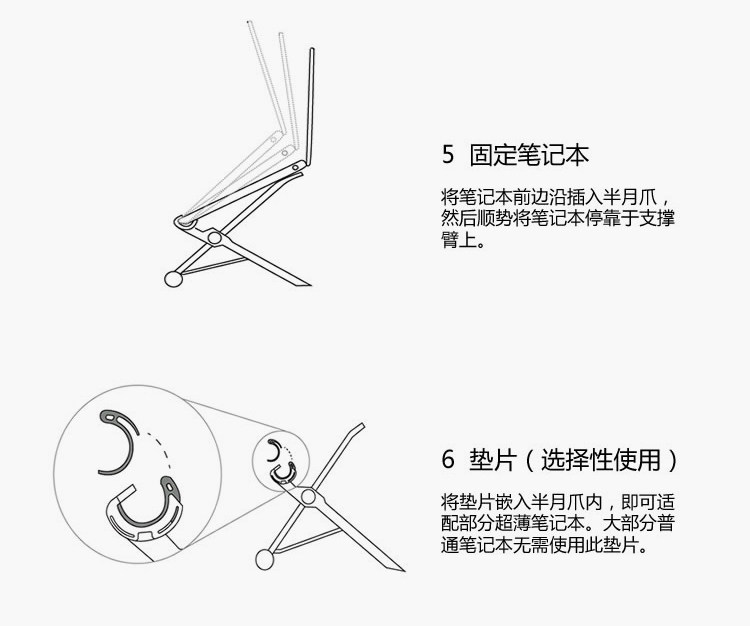 5 固定笔记本

将笔记本前边沿插入半月爪，然后顺势将笔记本停靠于支撑臂上。

6 垫片（选择性使用）

将垫片嵌入半月爪内，即可适配部分超薄笔记本。大部分普通笔记本无需使用此垫片。