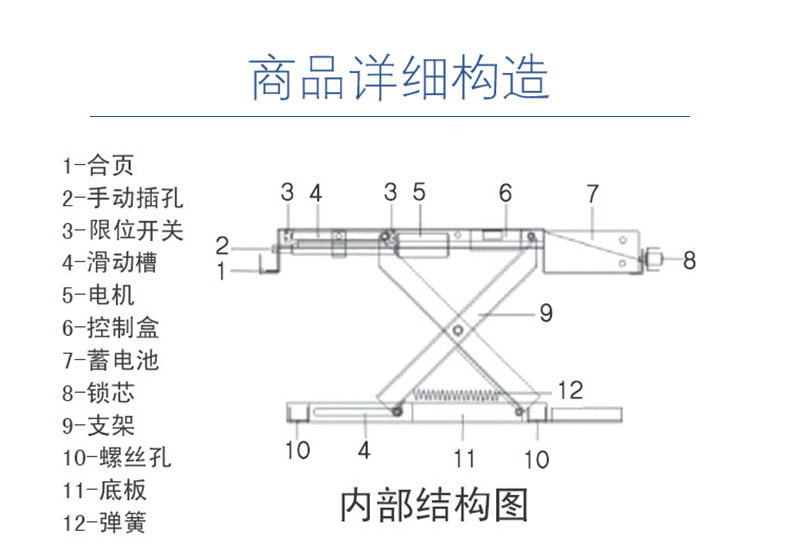 商品详细构造

1-合页
2-手动插孔
3-限位开关
4-滑动槽
5-电机
6-控制盒
7-蓄电池
8-锁芯
9-支架
10-螺丝孔
11-底板
12-弹簧

3 4 3 5 6 7
2
1
8
9
12
10 4 11 10

内部结构图