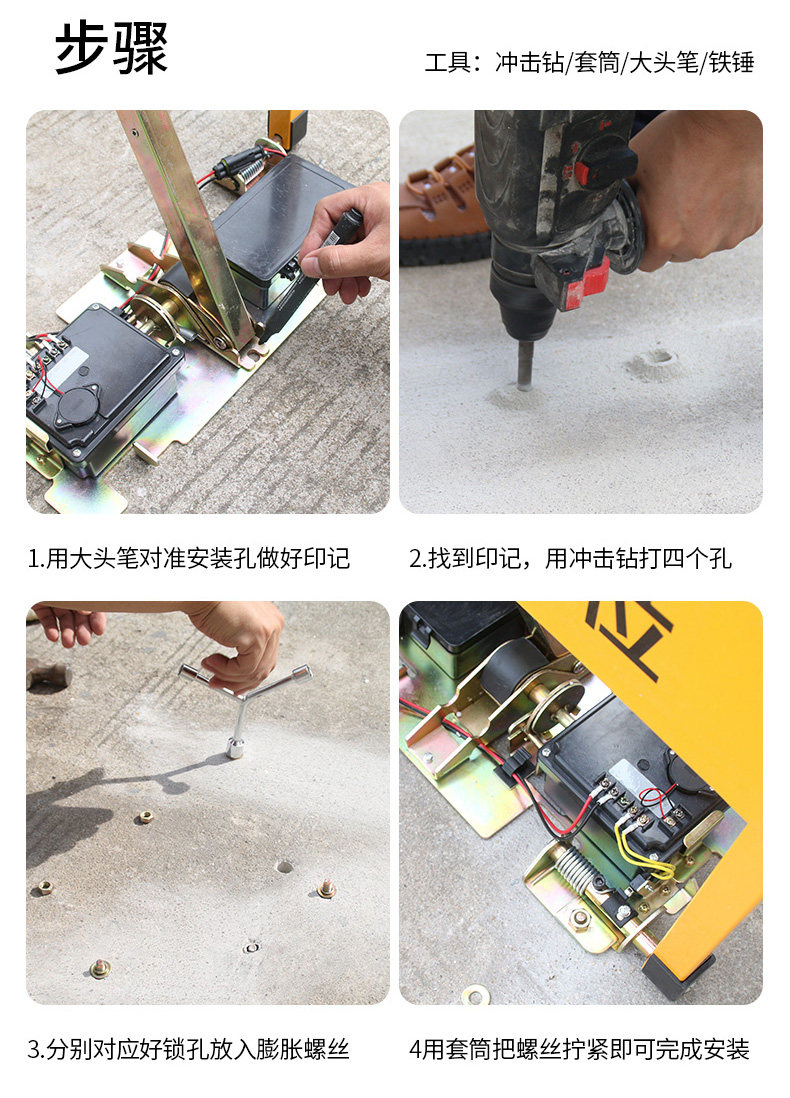 步骤

工具：冲击钻/套筒/大头笔/铁锤

1.用大头笔对准安装孔做好印记

2.找到印记，用冲击钻打四个孔

3.分别对应好锁孔放入膨胀螺丝

4用套筒把螺丝拧紧即可完成安装