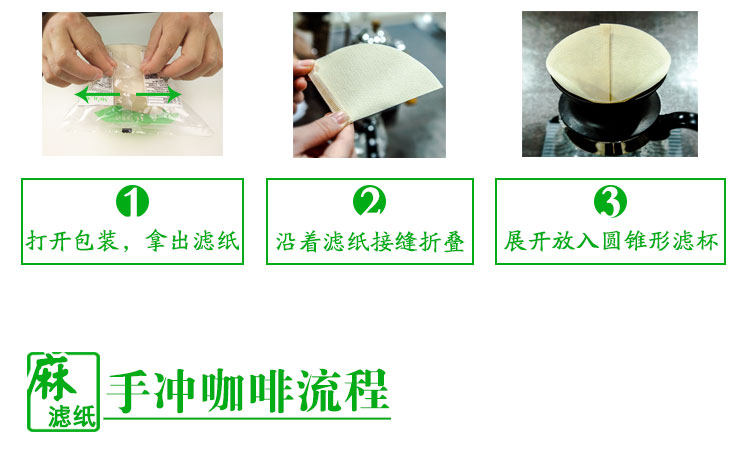 1
打开包装，拿出滤纸

2
沿着滤纸接缝折叠

3
展开放入圆锥形滤杯

麻
滤纸
手冲咖啡流程