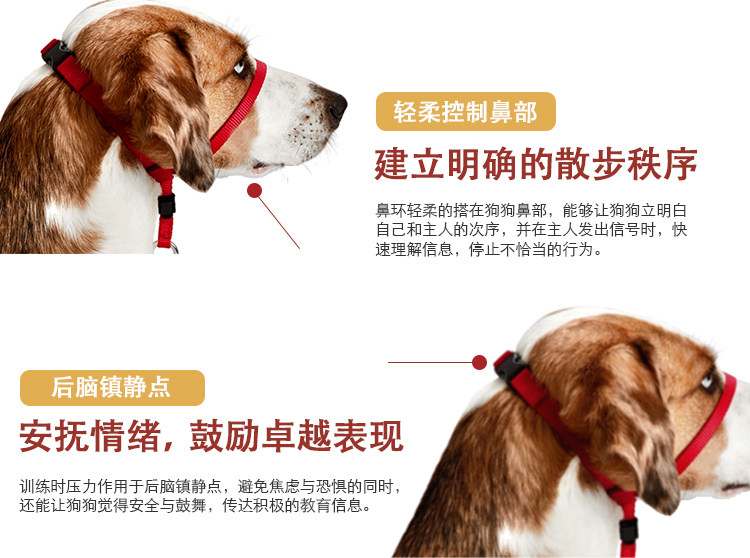 轻柔控制鼻部

建立明确的散步秩序

鼻环轻柔的搭在狗狗鼻部，能够让狗狗立明白自己和主人的次序，并在主人发出信号时，快速理解信息，停止不恰当的行为。

后脑镇静点

安抚情绪，鼓励卓越表现

训练时压力作用于后脑镇静点，避免焦虑与恐惧的同时，还能让狗狗觉得安全与鼓舞，传达积极的教育信息。