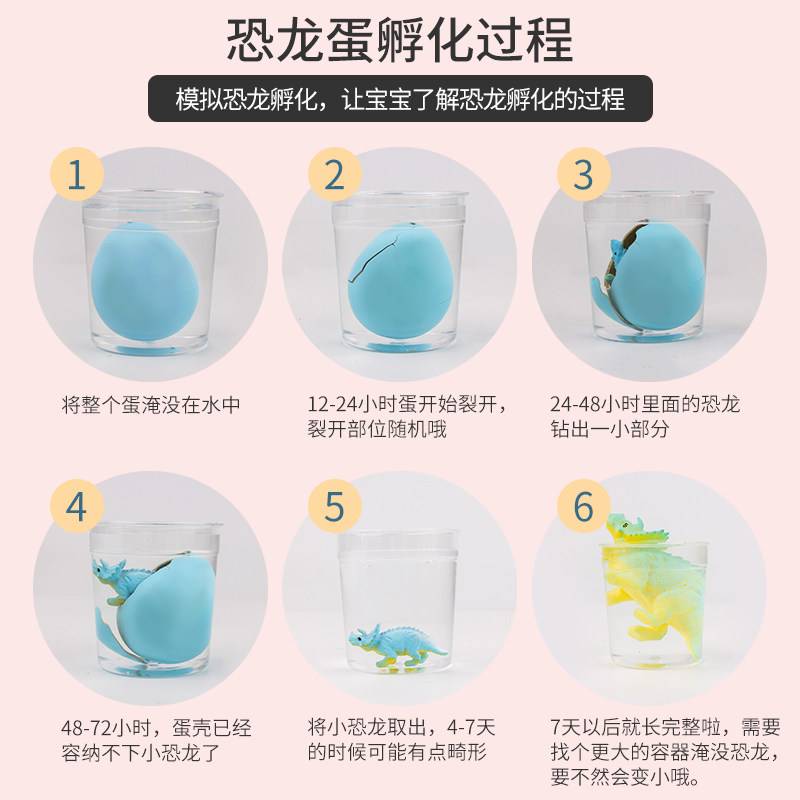 恐龙蛋孵化过程

模拟恐龙孵化，让宝宝了解恐龙孵化的过程

1

将整个蛋淹没在水中

2

12-24小时蛋开始裂开，裂开部位随机哦

3

24-48小时里面的恐龙钻出一小部分

4

48-72小时，蛋壳已经容纳不下小恐龙了

5

将小恐龙取出，4-7天的时候可能有点畸形

6

7天以后就长完整啦，需要找个更大的容器淹没恐龙，要不然会变小哦。