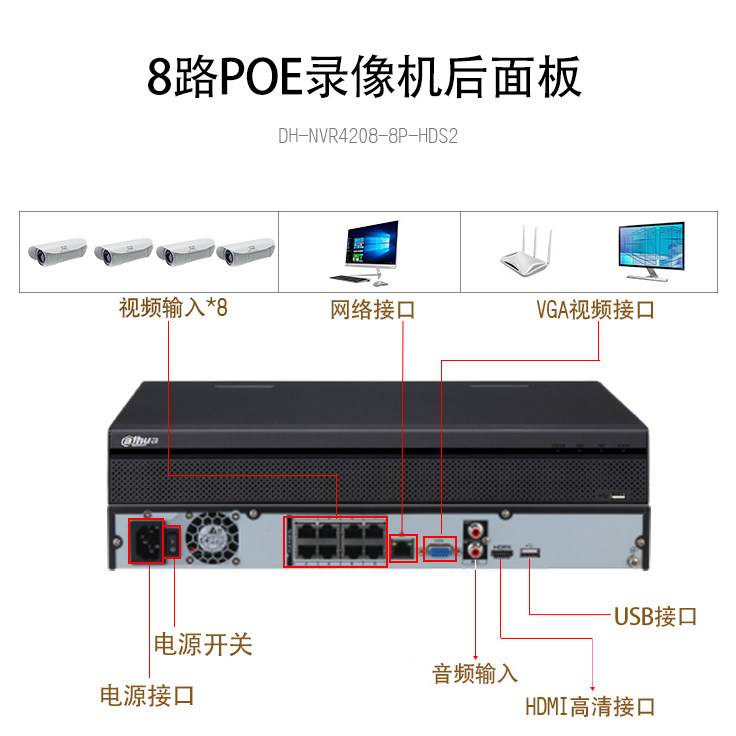 8路POE录像机后面板

DH-NVR4208-8P-HDS2

视频输入*8

网络接口

VGA视频接口

alhua

USB接口

电源开关

音频输入

电源接口

HDMI高清接口