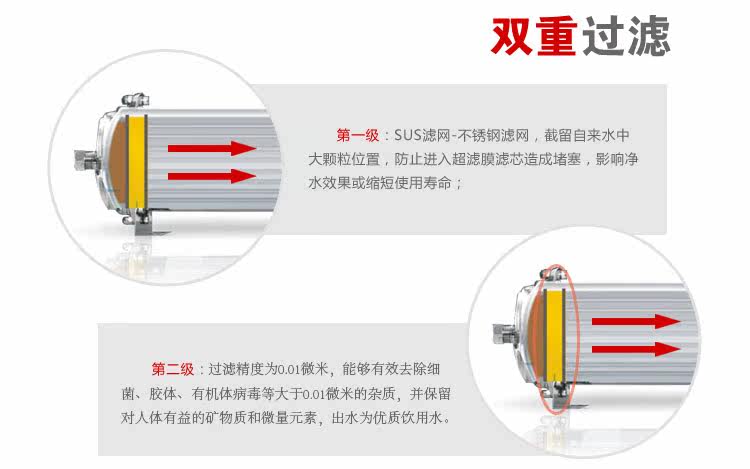 双重过滤

第一级：SUS滤网-不锈钢滤网，截留自来水中大颗粒位置，防止进入超滤膜滤芯造成堵塞，影响净水效果或缩短使用寿命；

第二级：过滤精度为0.01微米，能够有效去除细菌、胶体、有机体病毒等大于0.01微米的杂质，并保留对人体有益的矿物质和微量元素，出水为优质饮用水。